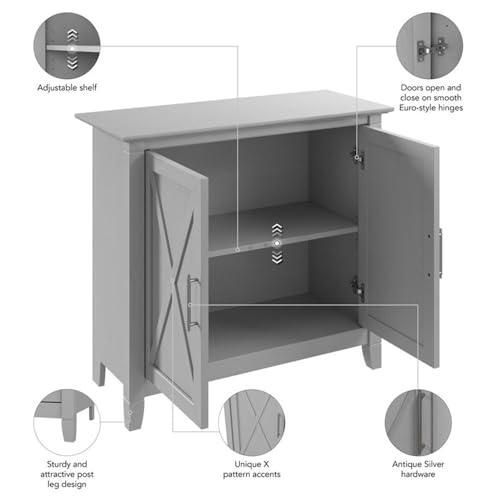 Adjustable shelf

Doors open and close on smooth Euro-style hinges

Sturdy and attractive post leg design

Unique X pattern accents

Antique Silver hardware