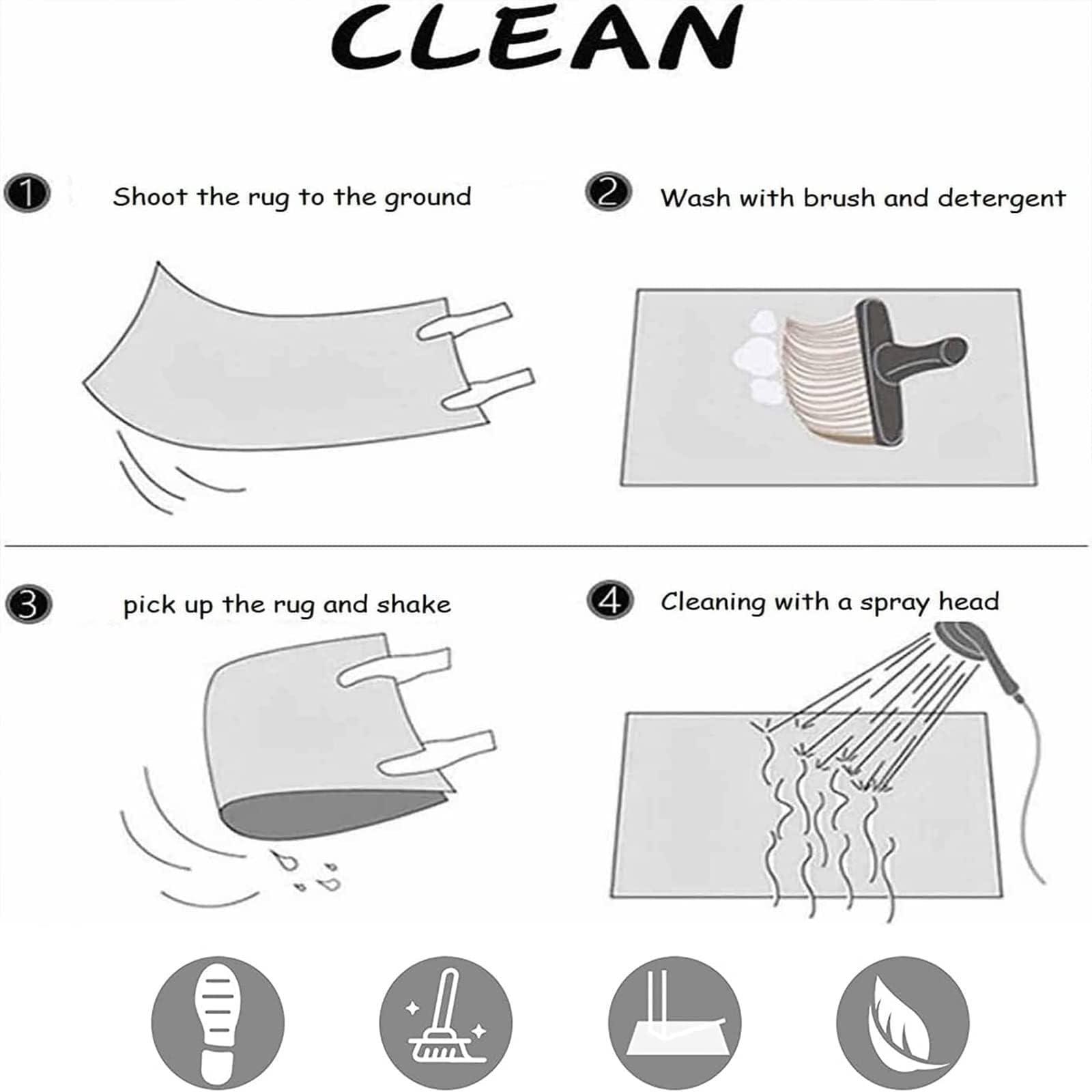 CLEAN

1 Shoot the rug to the ground

2 Wash with brush and detergent

3 pick up the rug and shake

4 Cleaning with a spray head