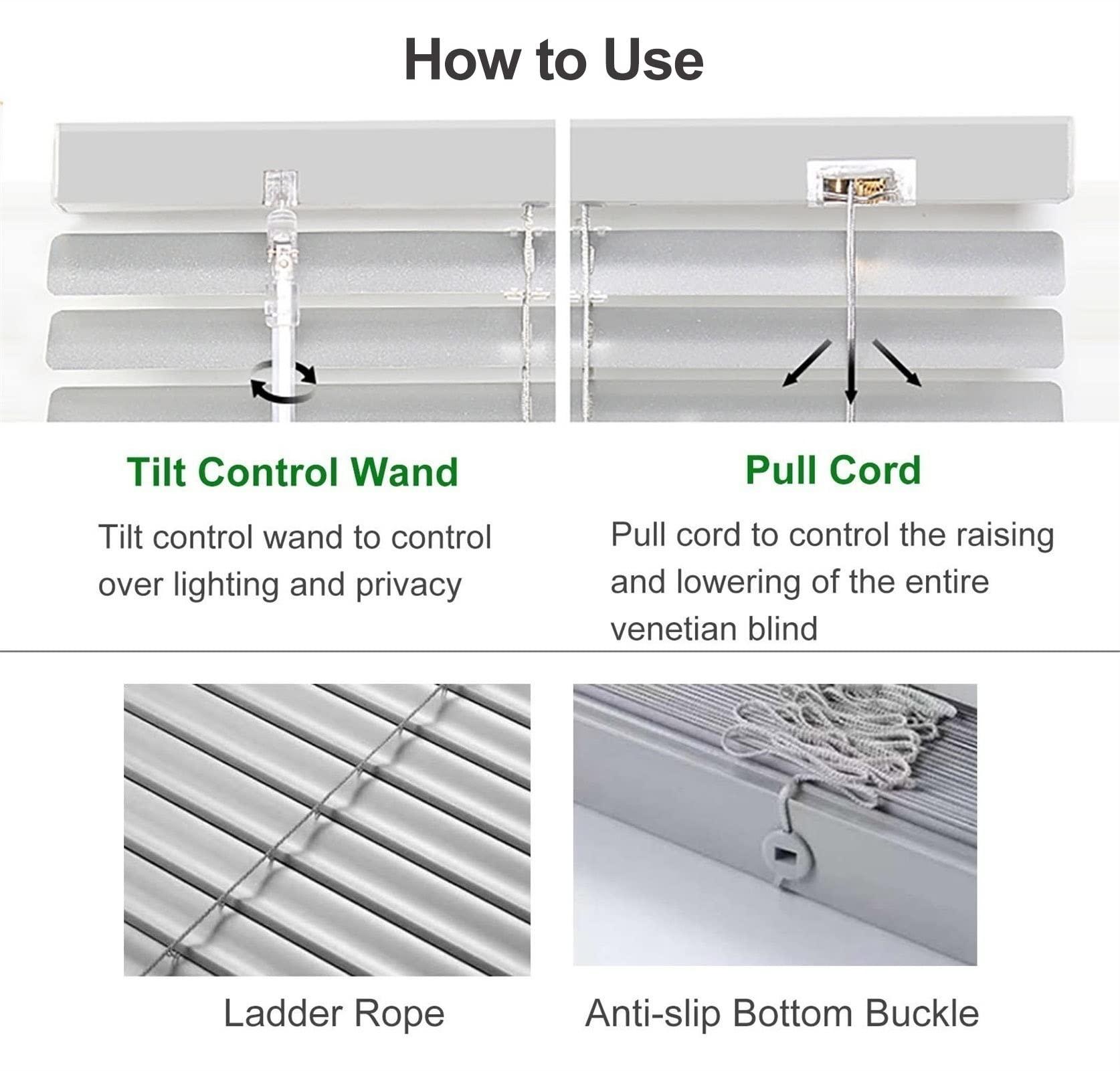 How to Use

Tilt Control Wand

Tilt control wand to control over lighting and privacy

Pull Cord

Pull cord to control the raising and lowering of the entire venetian blind

Ladder Rope

Anti-slip Bottom Buckle