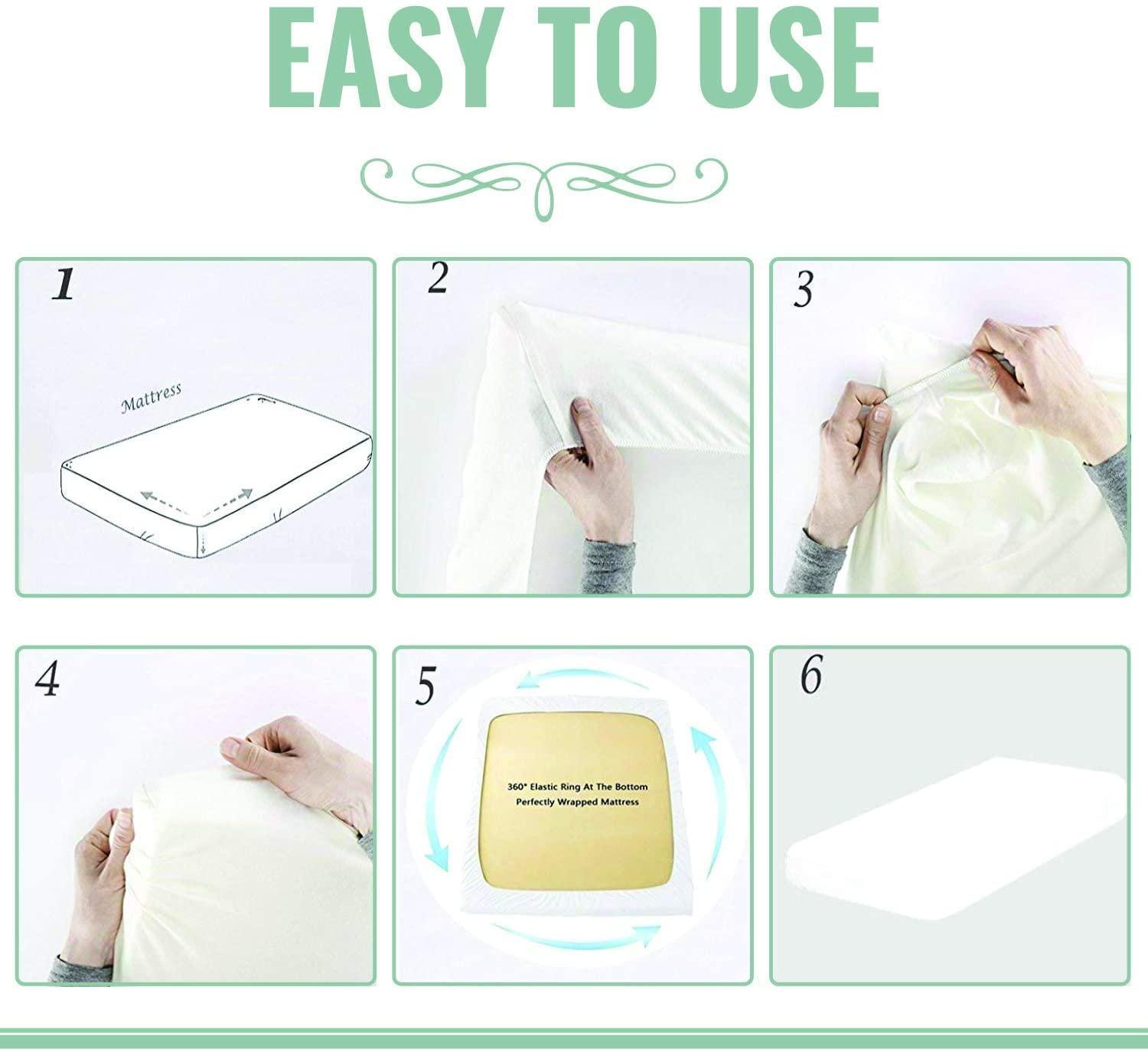 EASY TO USE

1

Mattress

2

3

4

5

360° Elastic Ring At The Bottom
Perfectly Wrapped Mattress

6