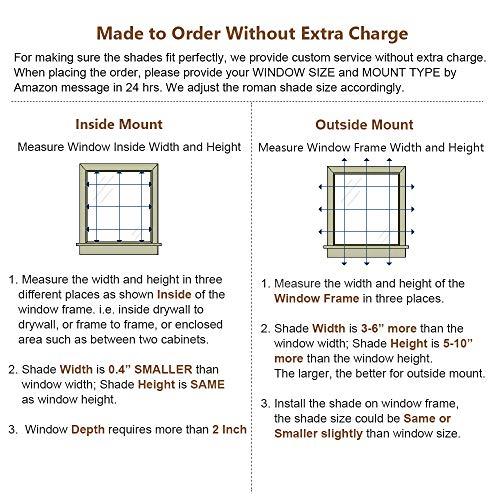 Made to Order Without Extra Charge

For making sure the shades fit perfectly, we provide custom service without extra charge. When placing the order, please provide your WINDOW SIZE and MOUNT TYPE by Amazon message in 24 hrs. We adjust the roman shade size accordingly.

Inside Mount

Measure Window Inside Width and Height

1. Measure the width and height in three different places as shown Inside of the window frame. i.e. inside drywall to drywall, or frame to frame, or enclosed area such as between two cabinets.

2. Shade Width is 0.4" SMALLER than window width; Shade Height is SAME as window height.

3. Window Depth requires more than 2 Inch

Outside Mount

Measure Window Frame Width and Height

1. Measure the width and height of the Window Frame in three places.

2. Shade Width is 3-6" more than the window width; Shade Height is 5-10" more than the window height. The larger, the better for outside mount.

3. Install the shade on window frame, the shade size could be Same or Smaller slightly than window size.