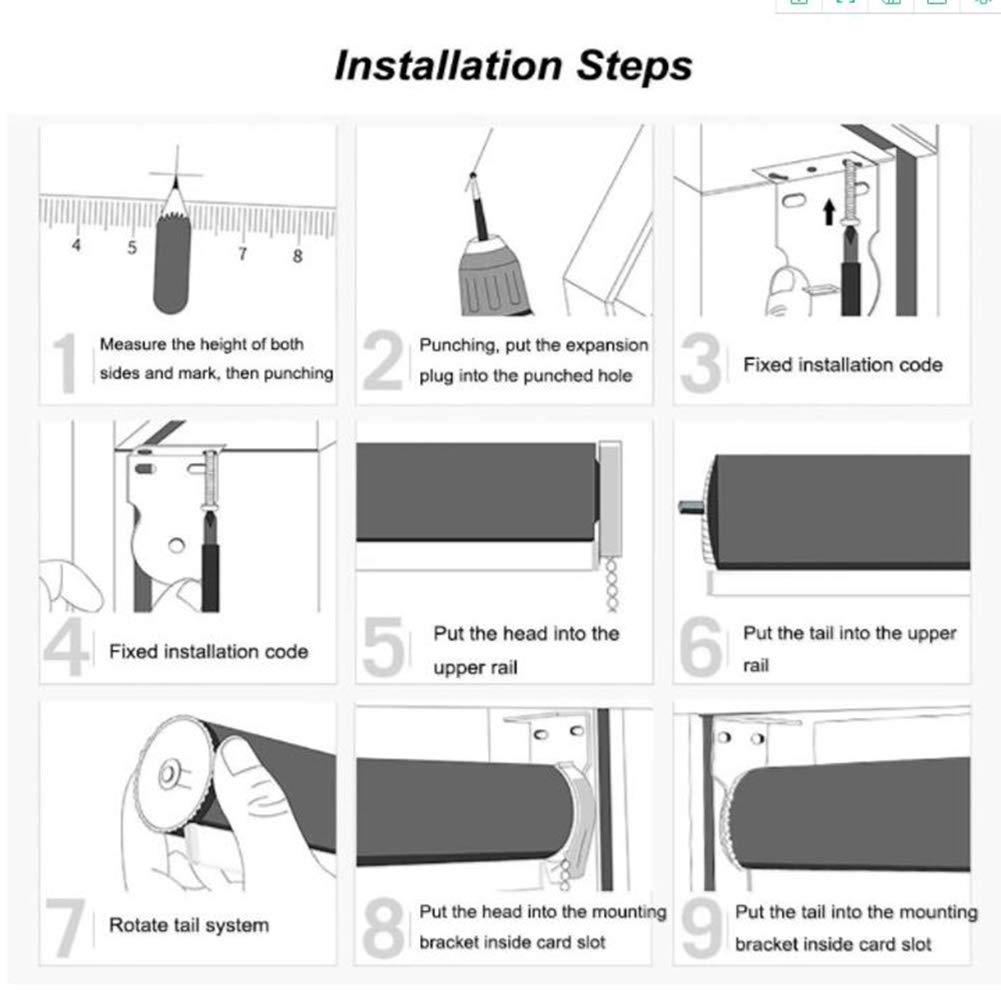 Installation Steps

4 5 7 8

1 Measure the height of both sides and mark, then punching

2 Punching, put the expansion plug into the punched hole

3 Fixed installation code

4 Fixed installation code

5 Put the head into the upper rail

6 Put the tail into the upper rail

7 Rotate tail system

8 Put the head into the mounting bracket inside card slot

9 Put the tail into the mounting bracket inside card slot