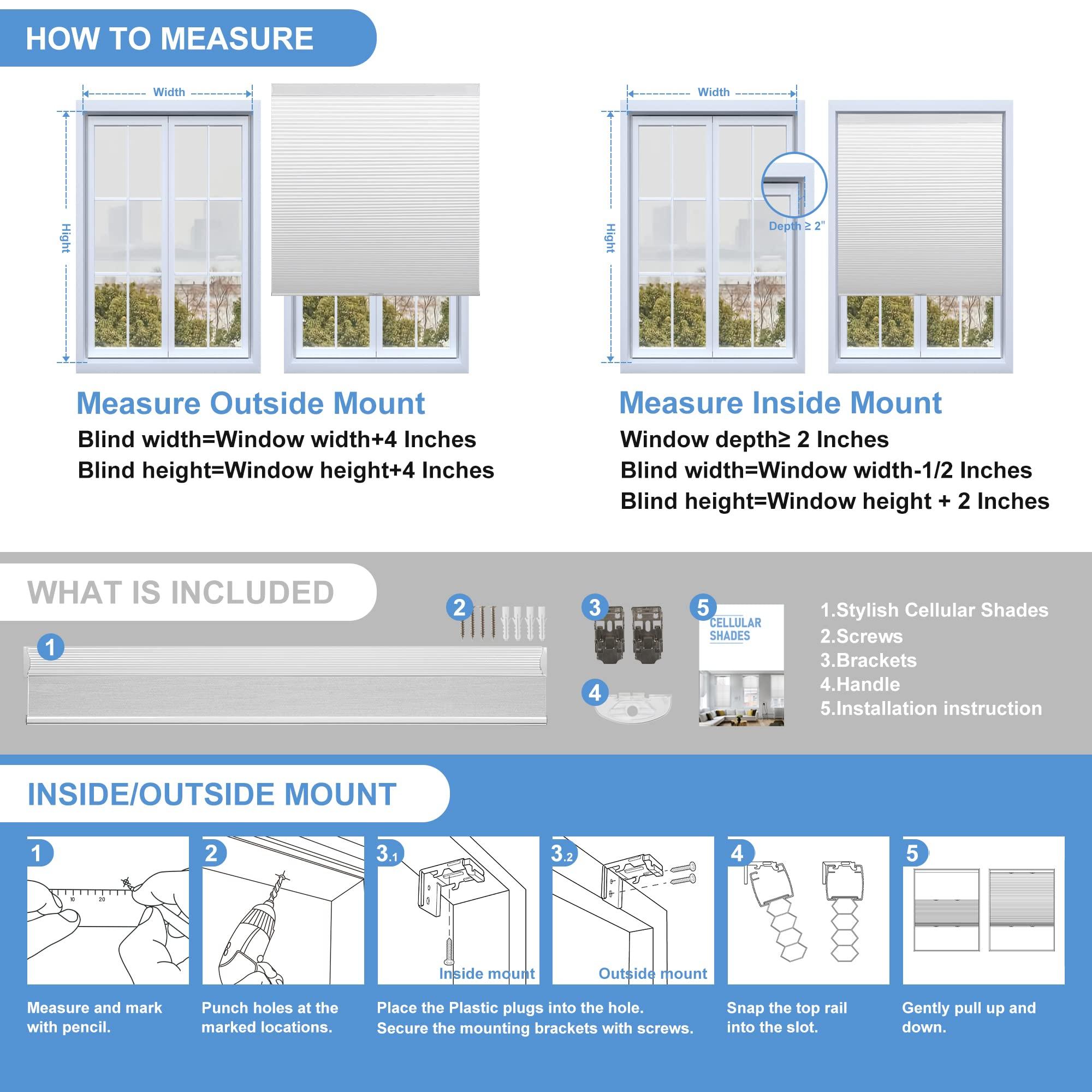 HOW TO MEASURE

Width

Hight

Width

Hight

Depth ≥ 2"

Measure Outside Mount

Blind width=Window width+4 Inches
Blind height=Window height+4 Inches

Measure Inside Mount

Window depth≥ 2 Inches
Blind width=Window width-1/2 Inches
Blind height=Window height + 2 Inches

WHAT IS INCLUDED

1

2

3

4

5

CELLULAR SHADES

1.Stylish Cellular Shades
2.Screws
3.Brackets
4.Handle
5.Installation instruction

INSIDE/OUTSIDE MOUNT

1

10 20

Measure and mark with pencil.

2

Punch holes at the marked locations.

3.1

Inside mount

3.2

Outside mount

Place the Plastic plugs into the hole.
Secure the mounting brackets with screws.

4

Snap the top rail into the slot.

5

Gently pull up and down.