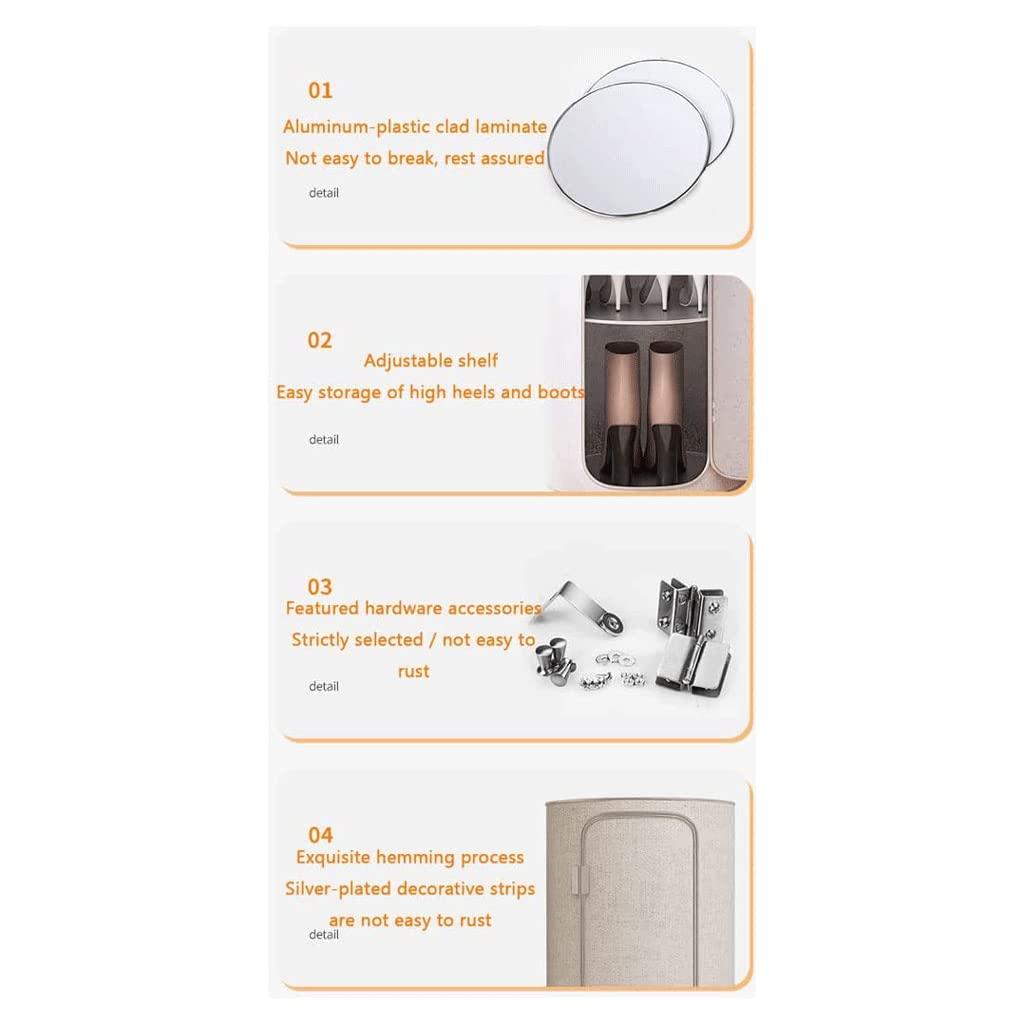 01
Aluminum-plastic clad laminate
Not easy to break, rest assured
detail

02
Adjustable shelf
Easy storage of high heels and boots
detail

03
Featured hardware accessories
Strictly selected / not easy to rust
detail

04
Exquisite hemming process
Silver-plated decorative strips are not easy to rust
detail