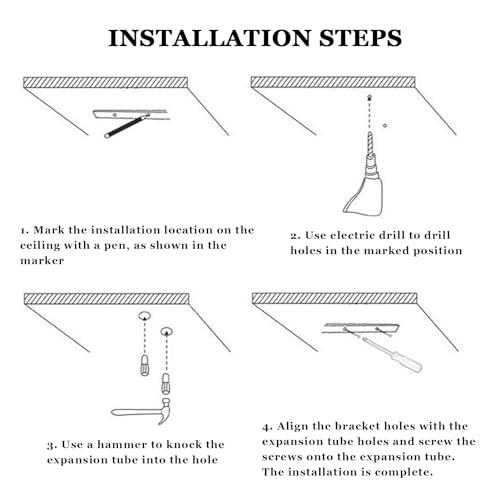 INSTALLATION STEPS

1. Mark the installation location on the ceiling with a pen, as shown in the marker

2. Use electric drill to drill holes in the marked position

3. Use a hammer to knock the expansion tube into the hole

4. Align the bracket holes with the expansion tube holes and screw the screws onto the expansion tube. The installation is complete.