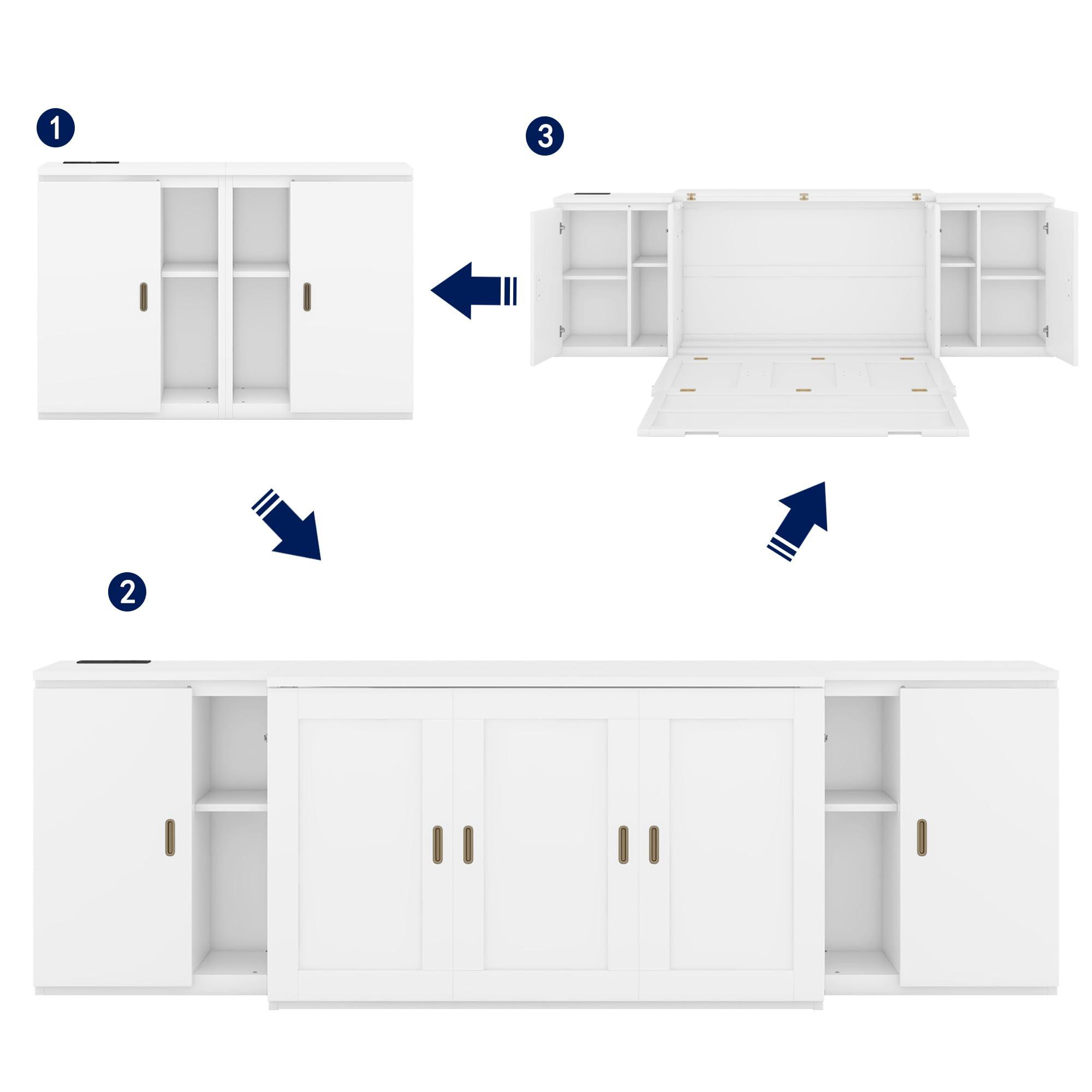 1

3

2