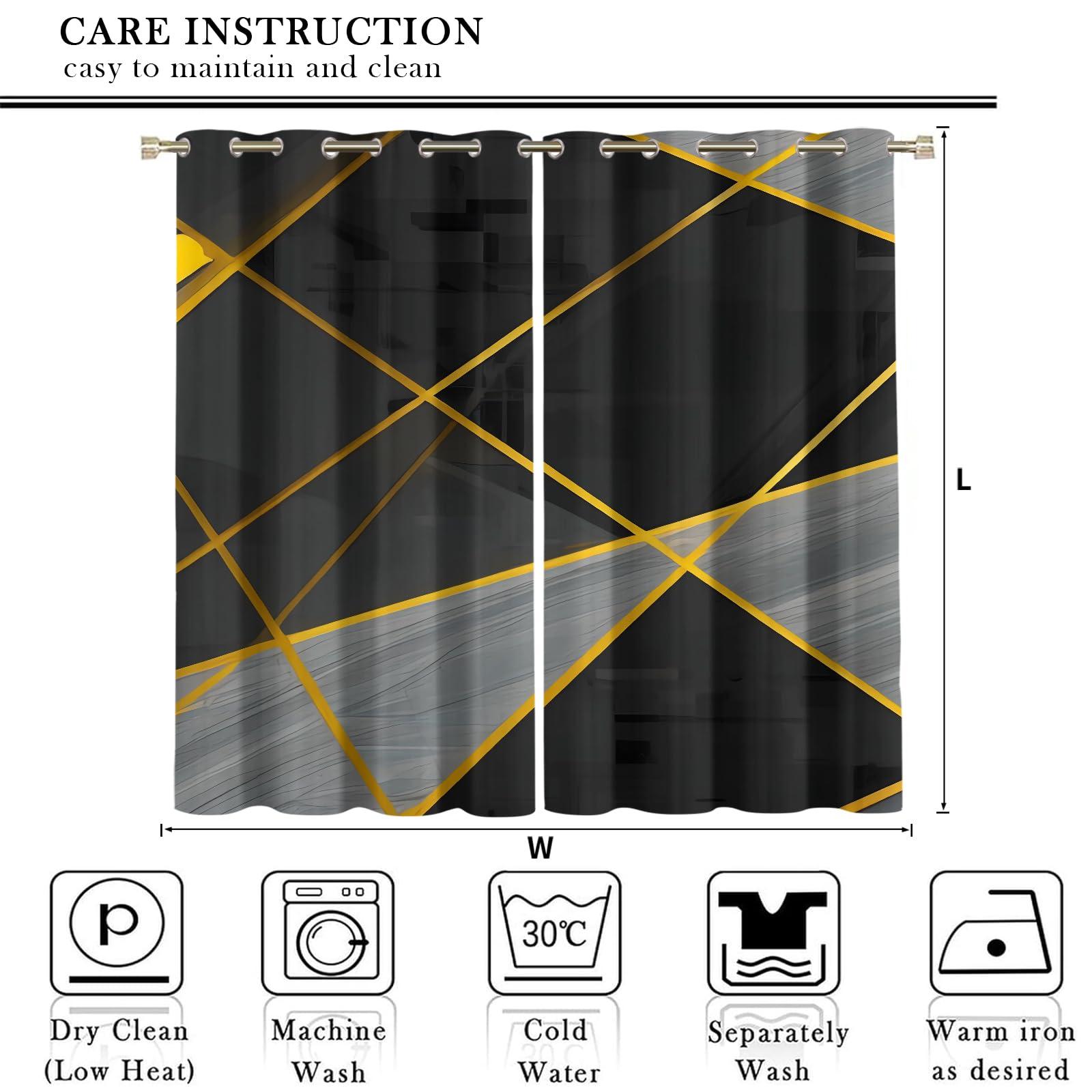 CARE INSTRUCTION
casy to maintain and clean

L

W

P

30℃

Dry Clean
(Low Heat)

Machine
Wash

Cold
Water

Separately
Wash

Warm iron
as desired