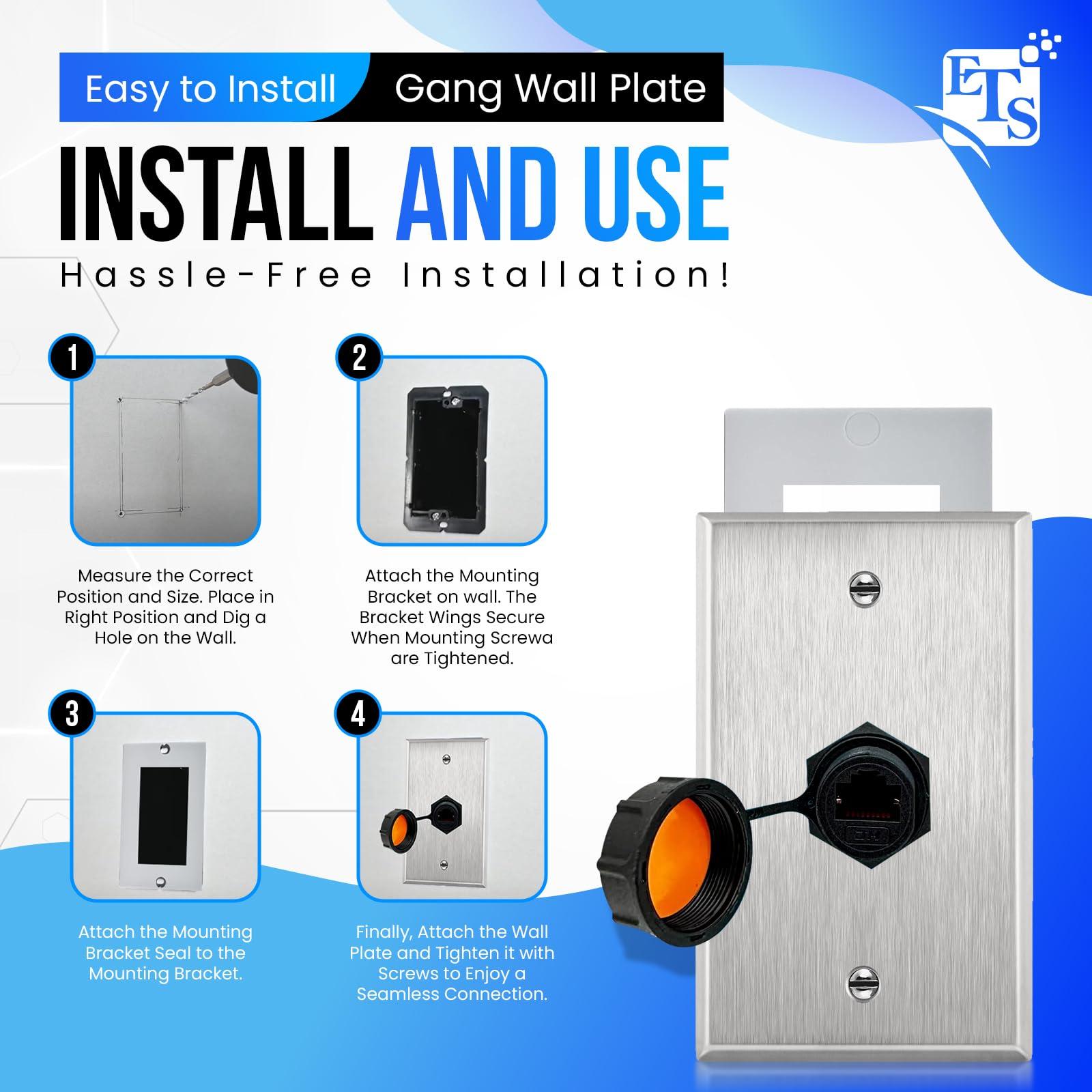 Easy to Install Gang Wall Plate

ETS

INSTALL AND USE

Hassle-Free Installation!

1

Measure the Correct Position and Size. Place in Right Position and Dig a Hole on the Wall.

2

Attach the Mounting Bracket on wall. The Bracket Wings Secure When Mounting Screwa are Tightened.

3

Attach the Mounting Bracket Seal to the Mounting Bracket.

4

Finally, Attach the Wall Plate and Tighten it with Screws to Enjoy a Seamless Connection.