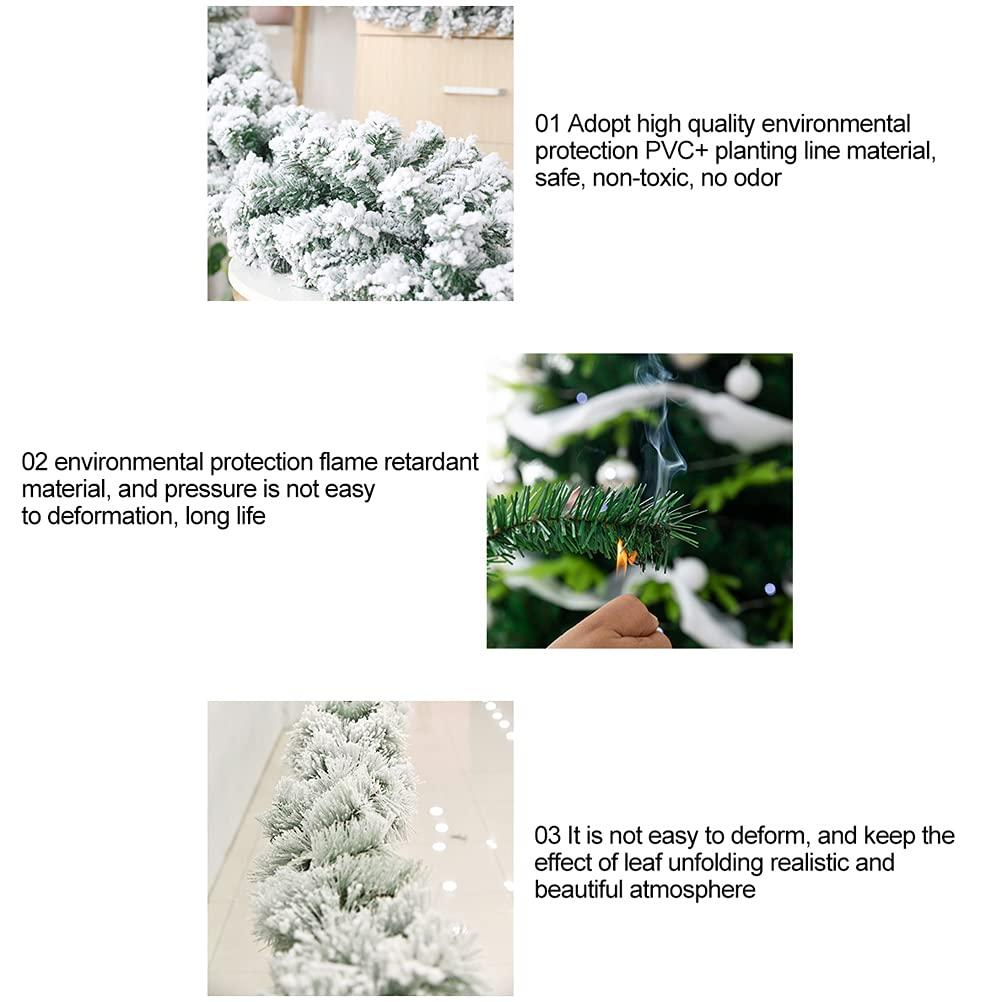 01 Adopt high quality environmental protection PVC+ planting line material, safe, non-toxic, no odor

02 environmental protection flame retardant material, and pressure is not easy to deformation, long life

03 It is not easy to deform, and keep the effect of leaf unfolding realistic and beautiful atmosphere