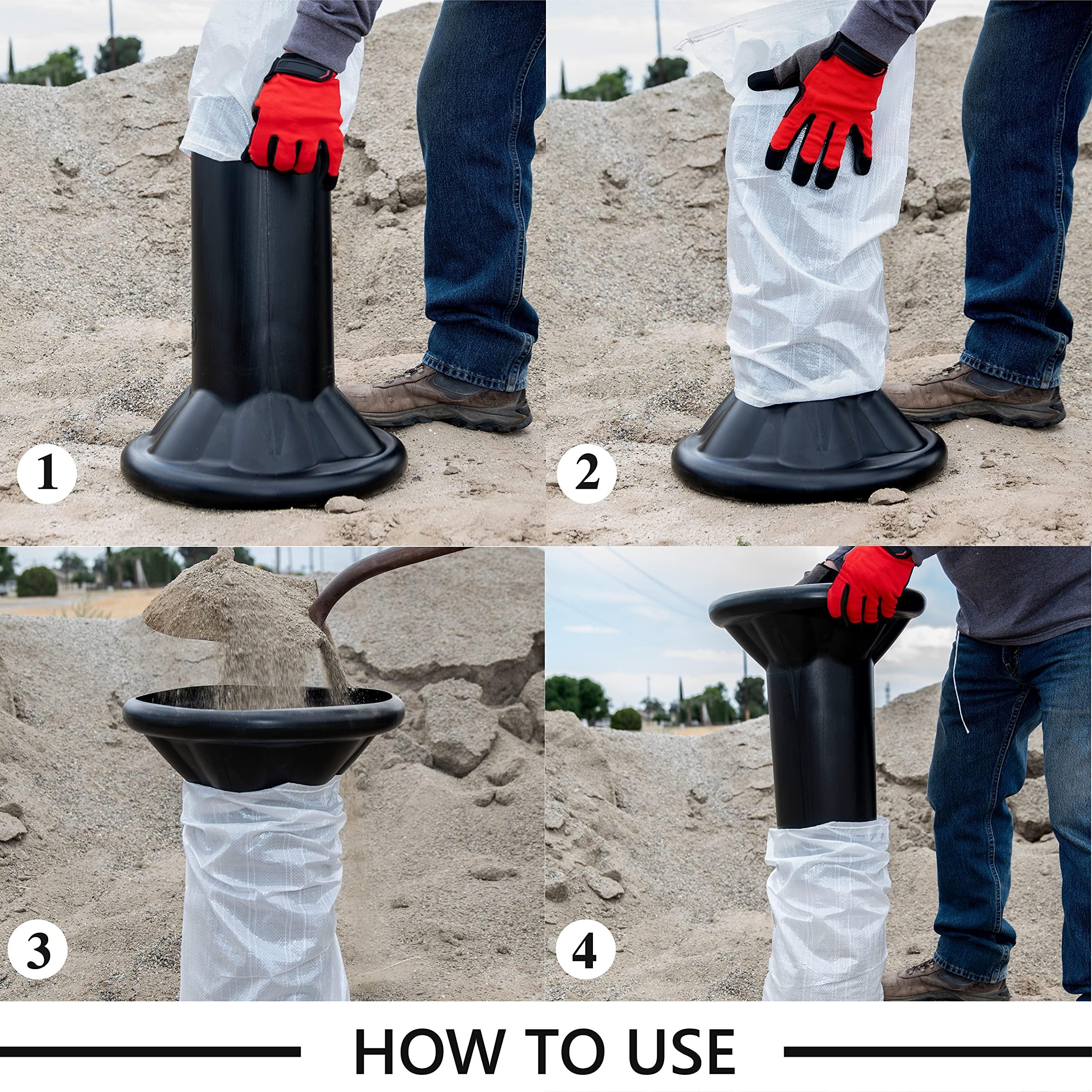 1

2

3

4

HOW TO USE