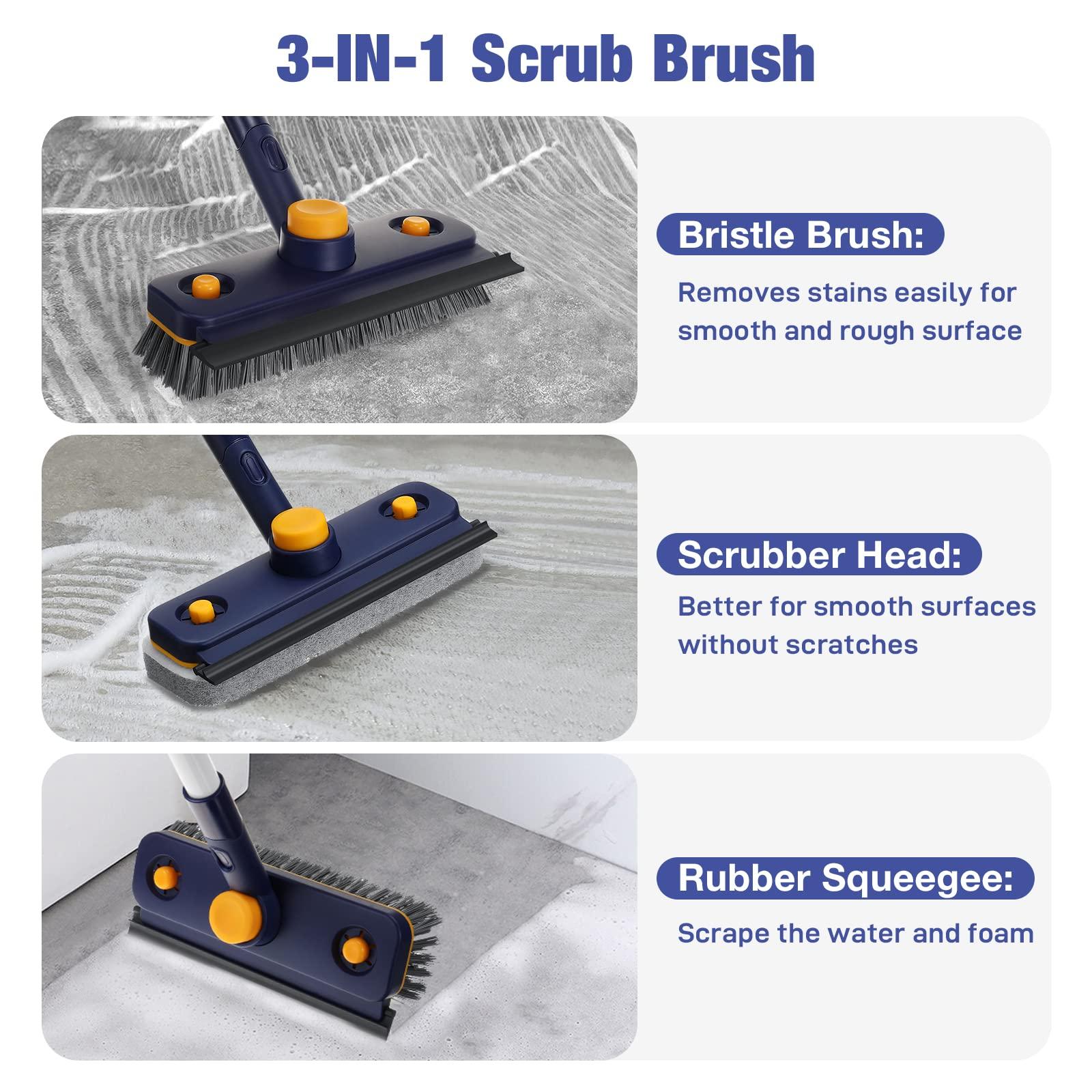 3-IN-1 Scrub Brush

Bristle Brush:

Removes stains easily for smooth and rough surface

Scrubber Head:

Better for smooth surfaces without scratches

Rubber Squeegee:

Scrape the water and foam