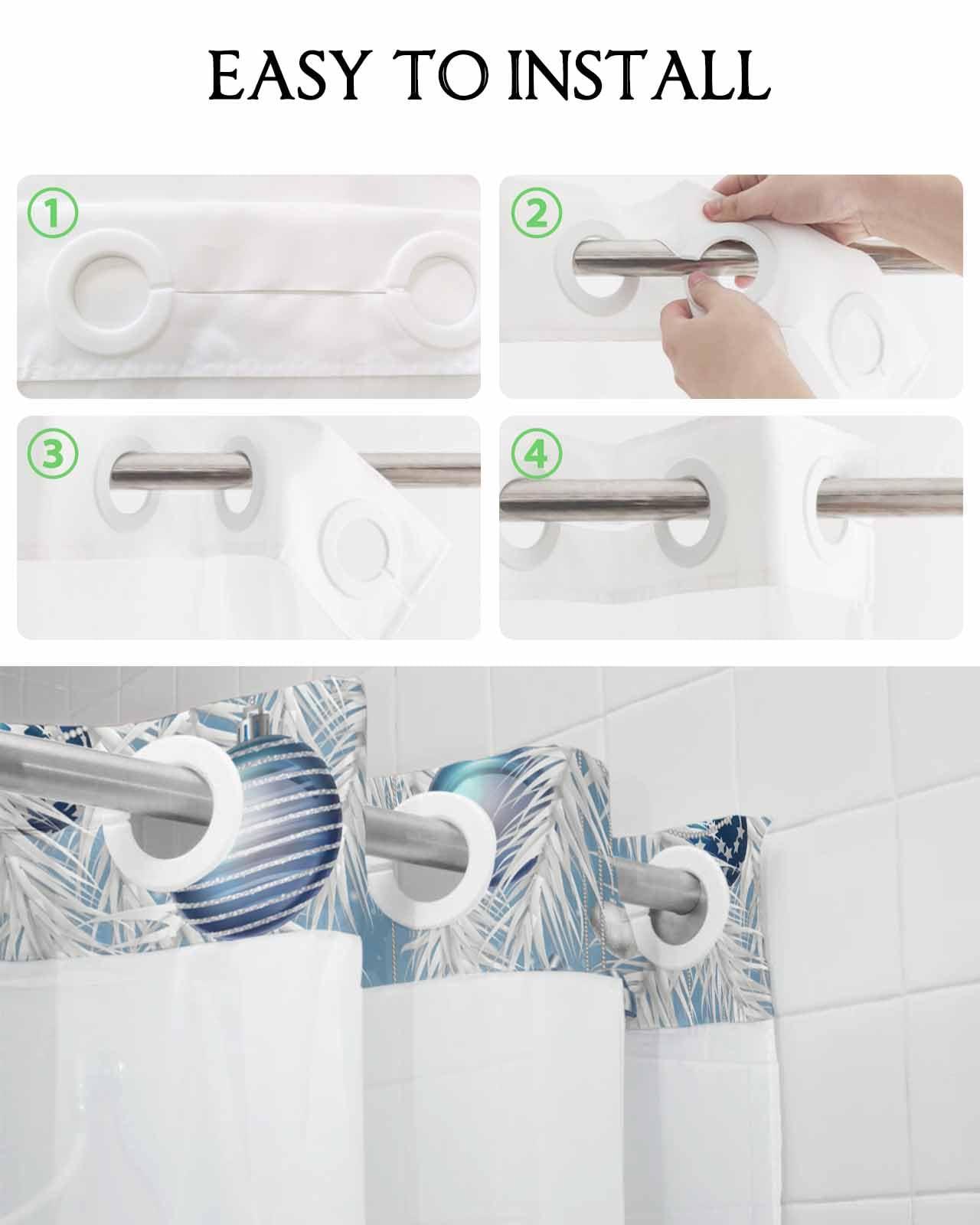 EASY TO INSTALL

①

②

③

④