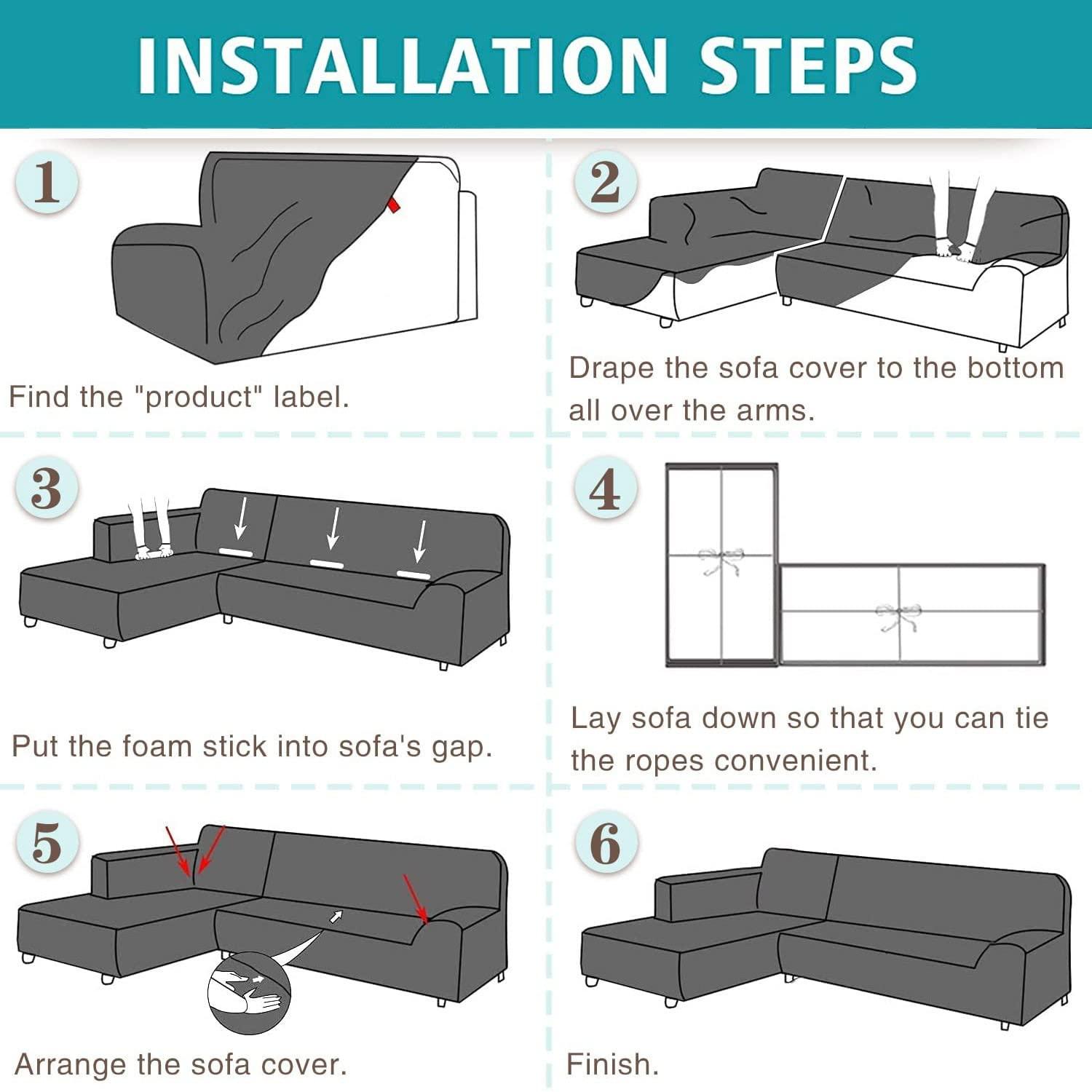 INSTALLATION STEPS

1

Find the "product" label.

2

Drape the sofa cover to the bottom all over the arms.

3

Put the foam stick into sofa's gap.

4

Lay sofa down so that you can tie the ropes convenient.

5

Arrange the sofa cover.

6

Finish.