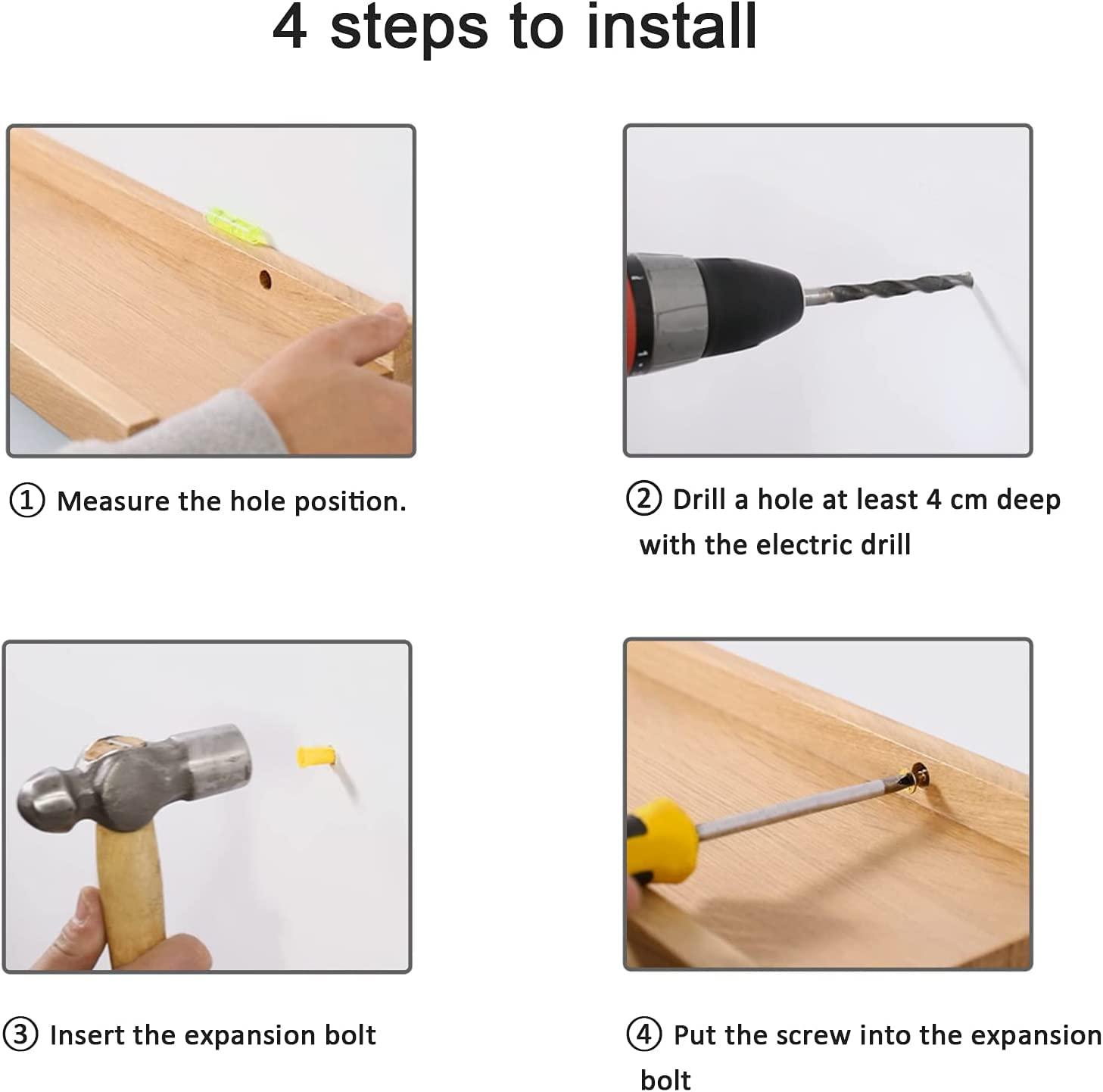 4 steps to install

① Measure the hole position.

② Drill a hole at least 4 cm deep with the electric drill

③ Insert the expansion bolt

④ Put the screw into the expansion bolt