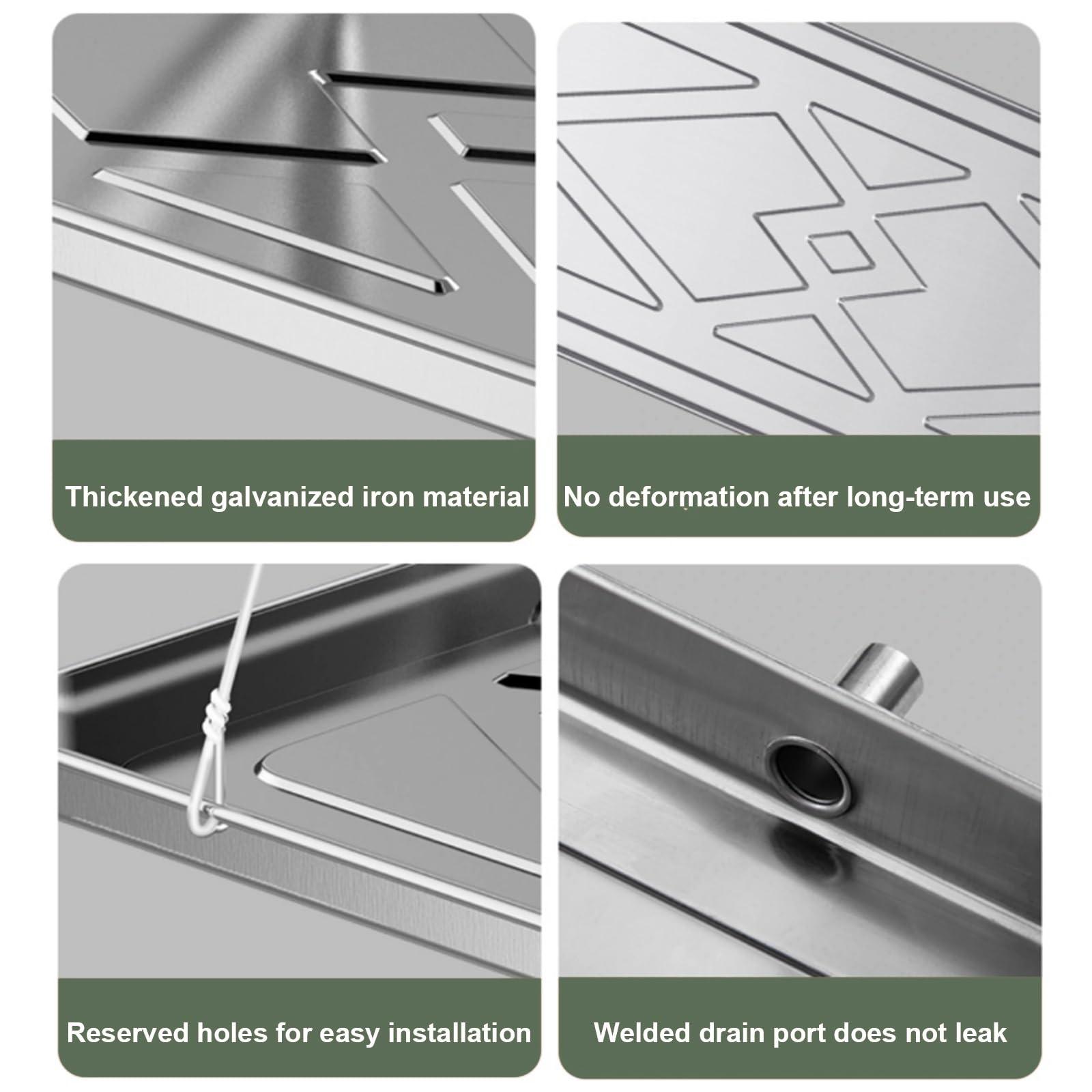 Thickened galvanized iron material

No deformation after long-term use

Reserved holes for easy installation

Welded drain port does not leak