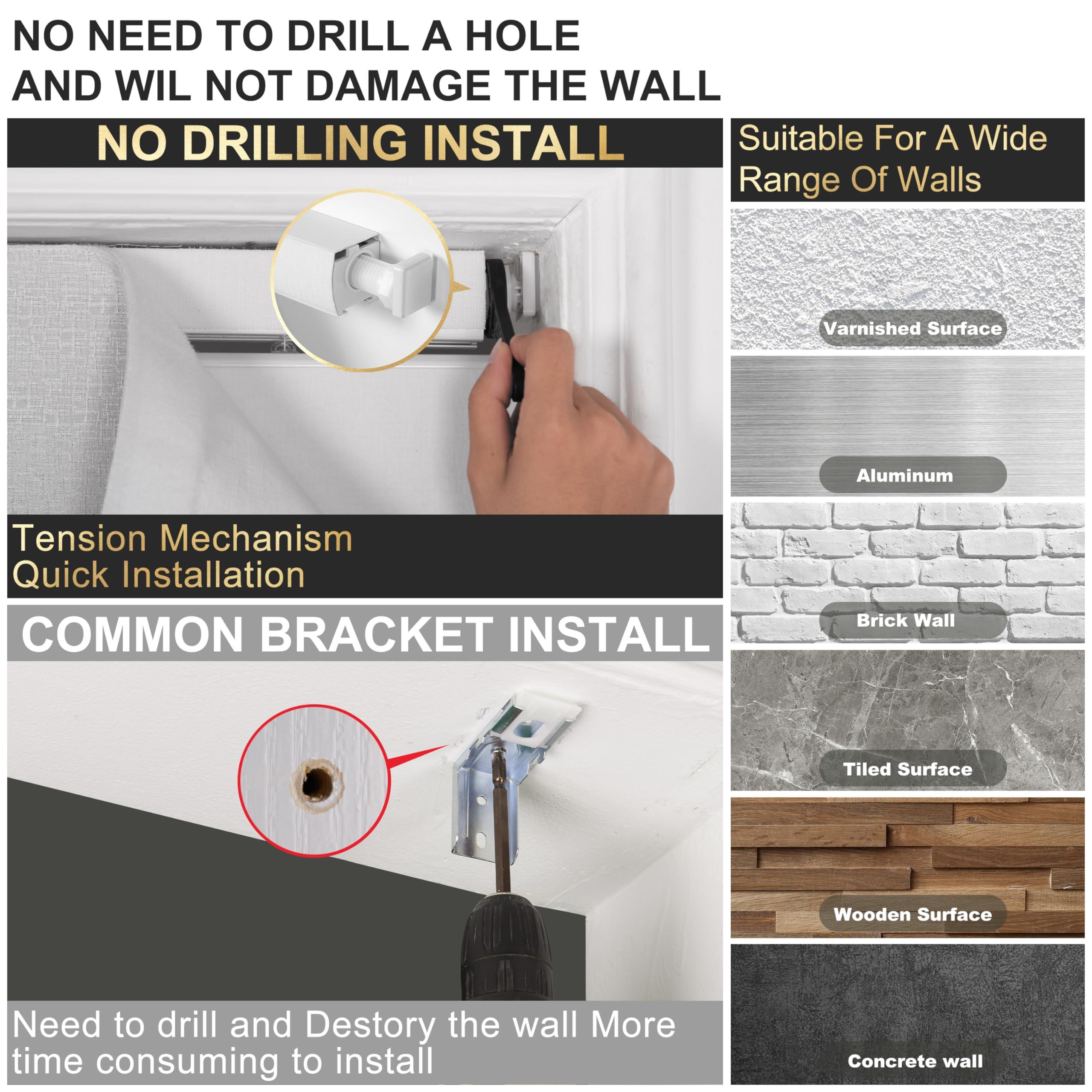 NO NEED TO DRILL A HOLE
AND WIL NOT DAMAGE THE WALL

NO DRILLING INSTALL

Tension Mechanism
Quick Installation

COMMON BRACKET INSTALL

Need to drill and Destory the wall More time consuming to install

Suitable For A Wide Range Of Walls

Varnished Surface

Aluminum

Brick Wall

Tiled Surface

Wooden Surface

Concrete wall