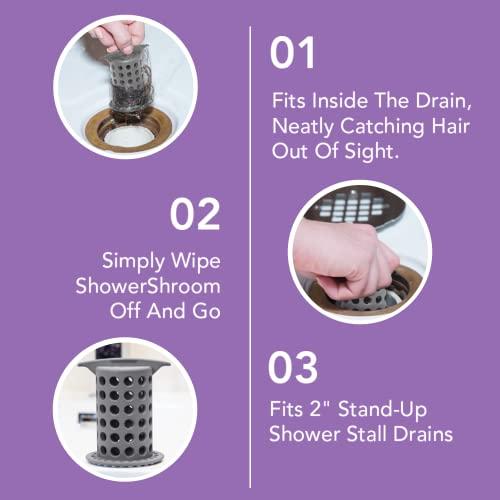 01

Fits Inside The Drain, Neatly Catching Hair Out Of Sight.

02

Simply Wipe ShowerShroom Off And Go

03

Fits 2" Stand-Up Shower Stall Drains