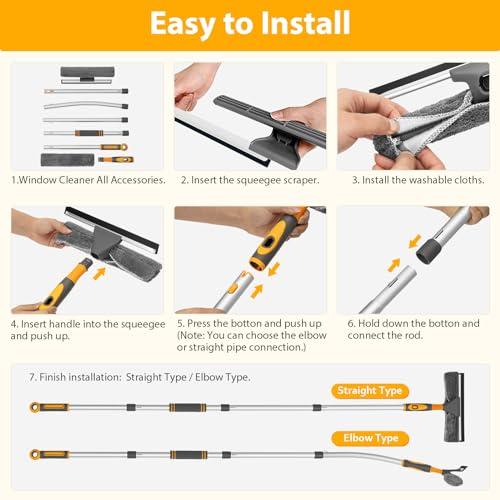 Easy to Install

1.Window Cleaner All Accessories.

2. Insert the squeegee scraper.

3. Install the washable cloths.

4. Insert handle into the squeegee and push up.

5. Press the botton and push up (Note: You can choose the elbow or straight pipe connection.)

6. Hold down the botton and connect the rod.

7. Finish installation: Straight Type / Elbow Type.

Straight Type

Elbow Type