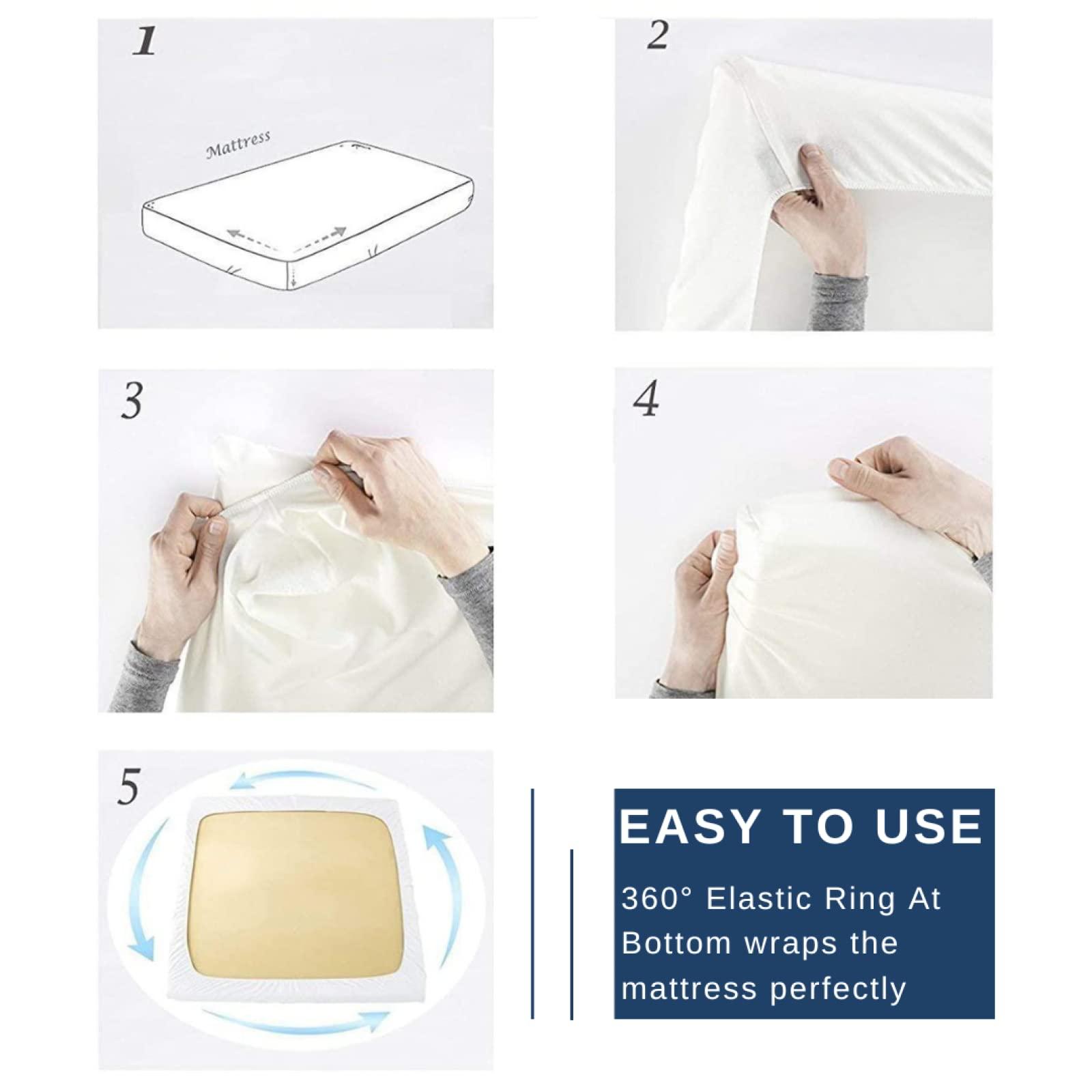 1

Mattress

2

3

4

5

EASY TO USE

360° Elastic Ring At Bottom wraps the mattress perfectly