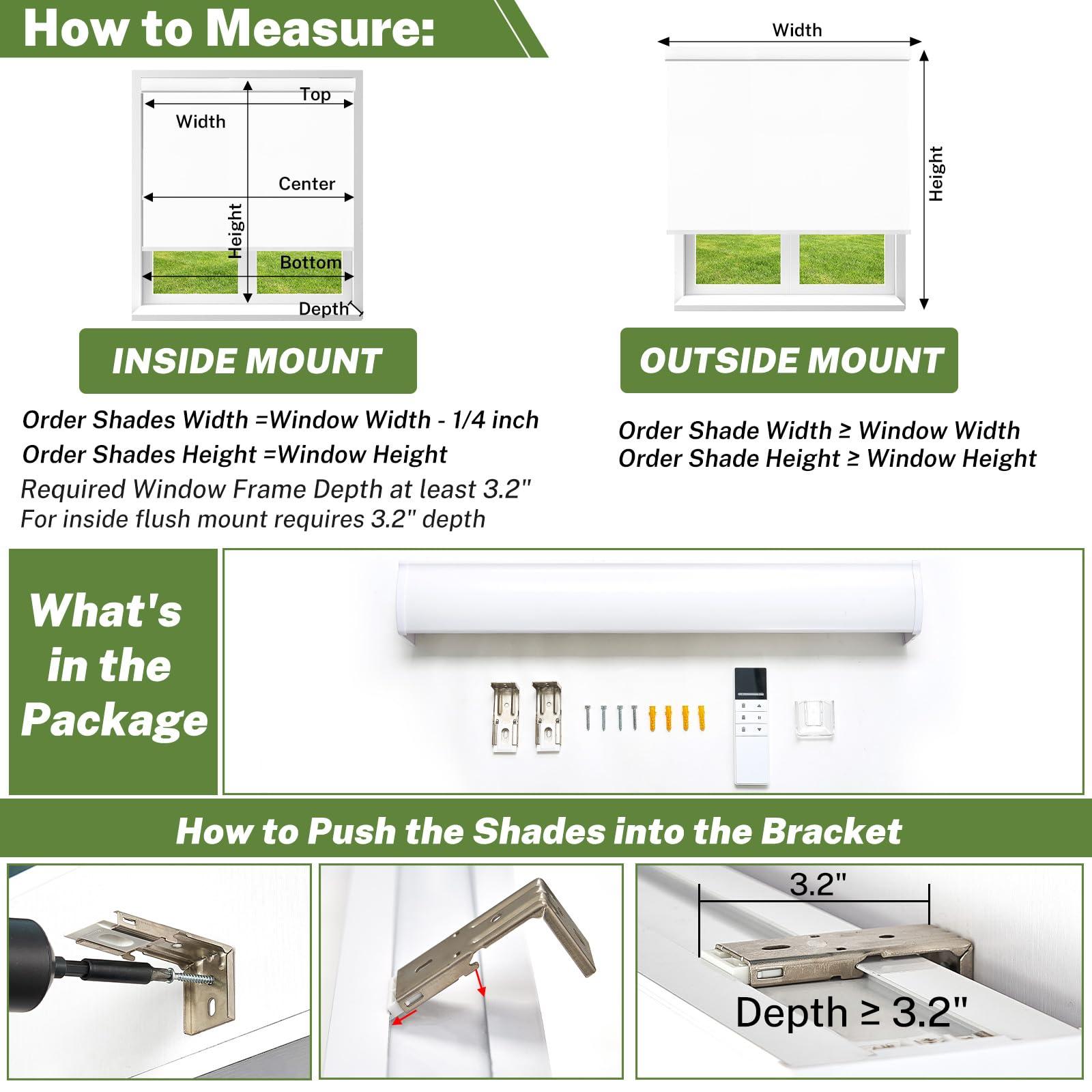 How to Measure:

Top
Width
Center
Height
Bottom
Depth

INSIDE MOUNT

Order Shades Width =Window Width - 1/4 inch
Order Shades Height =Window Height
Required Window Frame Depth at least 3.2"
For inside flush mount requires 3.2" depth

Width
Height

OUTSIDE MOUNT

Order Shade Width ≥ Window Width
Order Shade Height ≥ Window Height

What's in the Package

How to Push the Shades into the Bracket

3.2"
Depth ≥ 3.2"