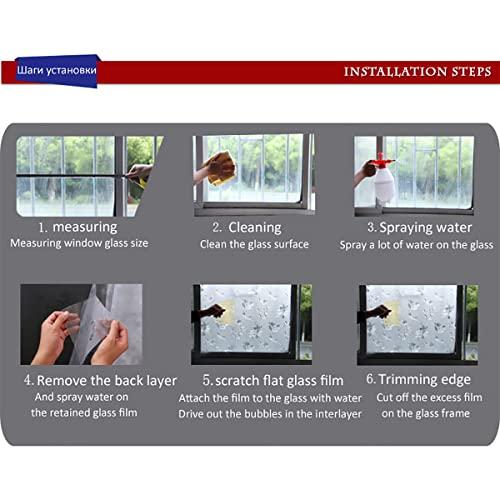 Шаги установки

INSTALLATION STEPS

1. measuring
Measuring window glass size

2. Cleaning
Clean the glass surface

3. Spraying water
Spray a lot of water on the glass

4. Remove the back layer
And spray water on the retained glass film

5. scratch flat glass film
Attach the film to the glass with water
Drive out the bubbles in the interlayer

6. Trimming edge
Cut off the excess film on the glass frame