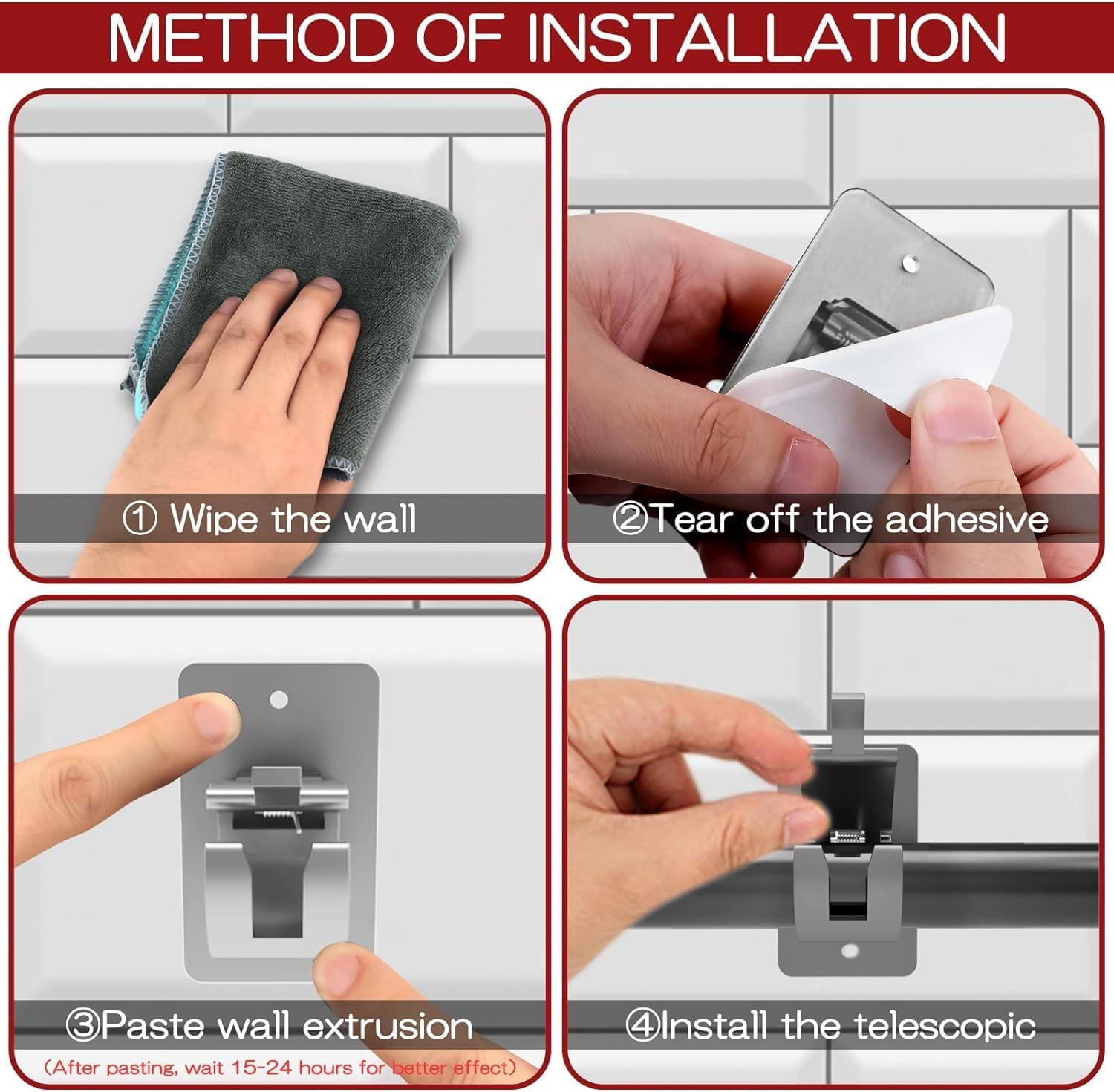 METHOD OF INSTALLATION

① Wipe the wall

②Tear off the adhesive

③Paste wall extrusion
(After pasting, wait 15-24 hours for better effect)

④Install the telescopic