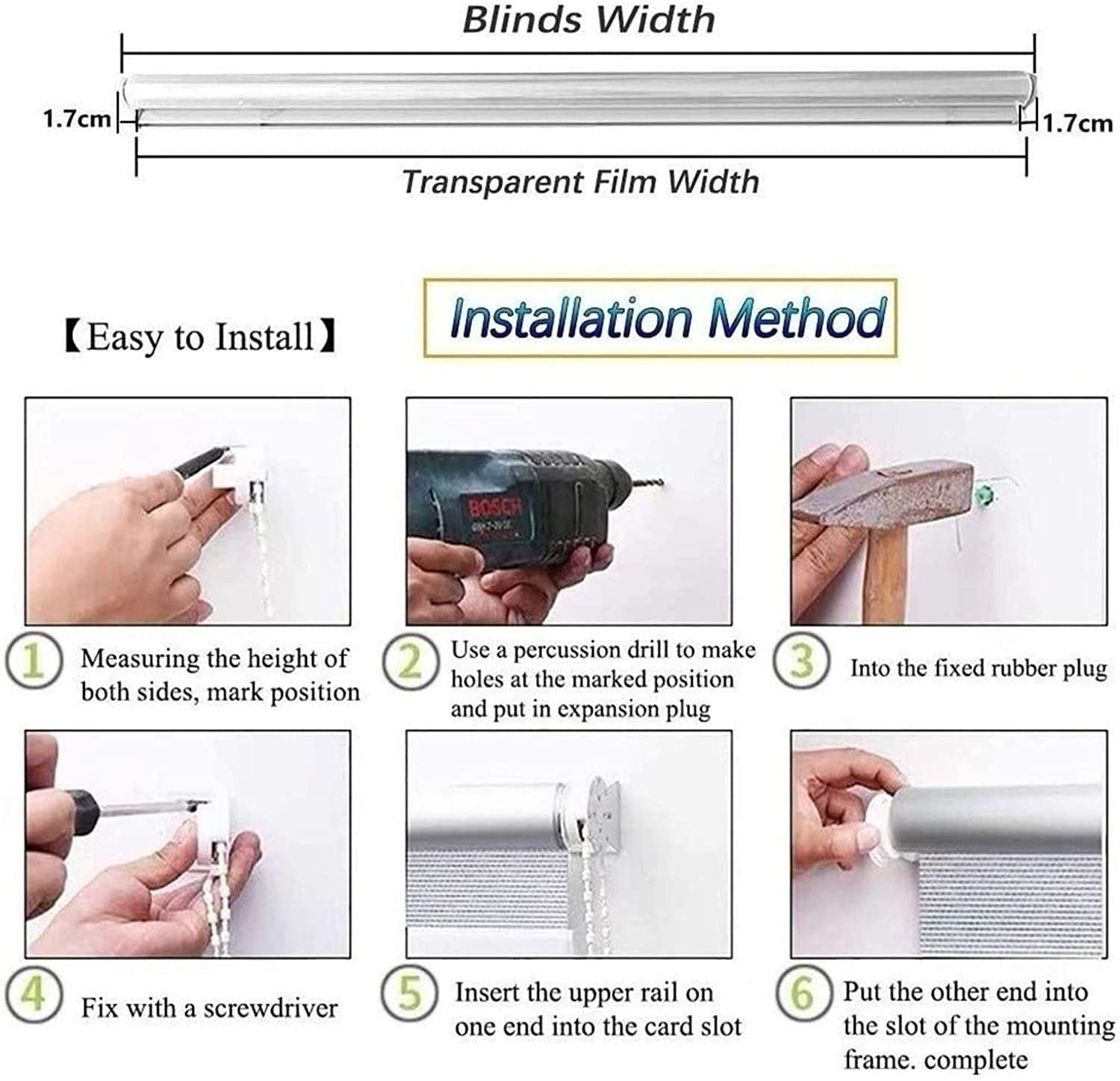 Blinds Width

1.7cm

1.7cm

Transparent Film Width

【Easy to Install】

Installation Method

BOSCH

1 Measuring the height of both sides, mark position

2 Use a percussion drill to make holes at the marked position and put in expansion plug

3 Into the fixed rubber plug

4 Fix with a screwdriver

5 Insert the upper rail on one end into the card slot

6 Put the other end into the slot of the mounting frame. complete