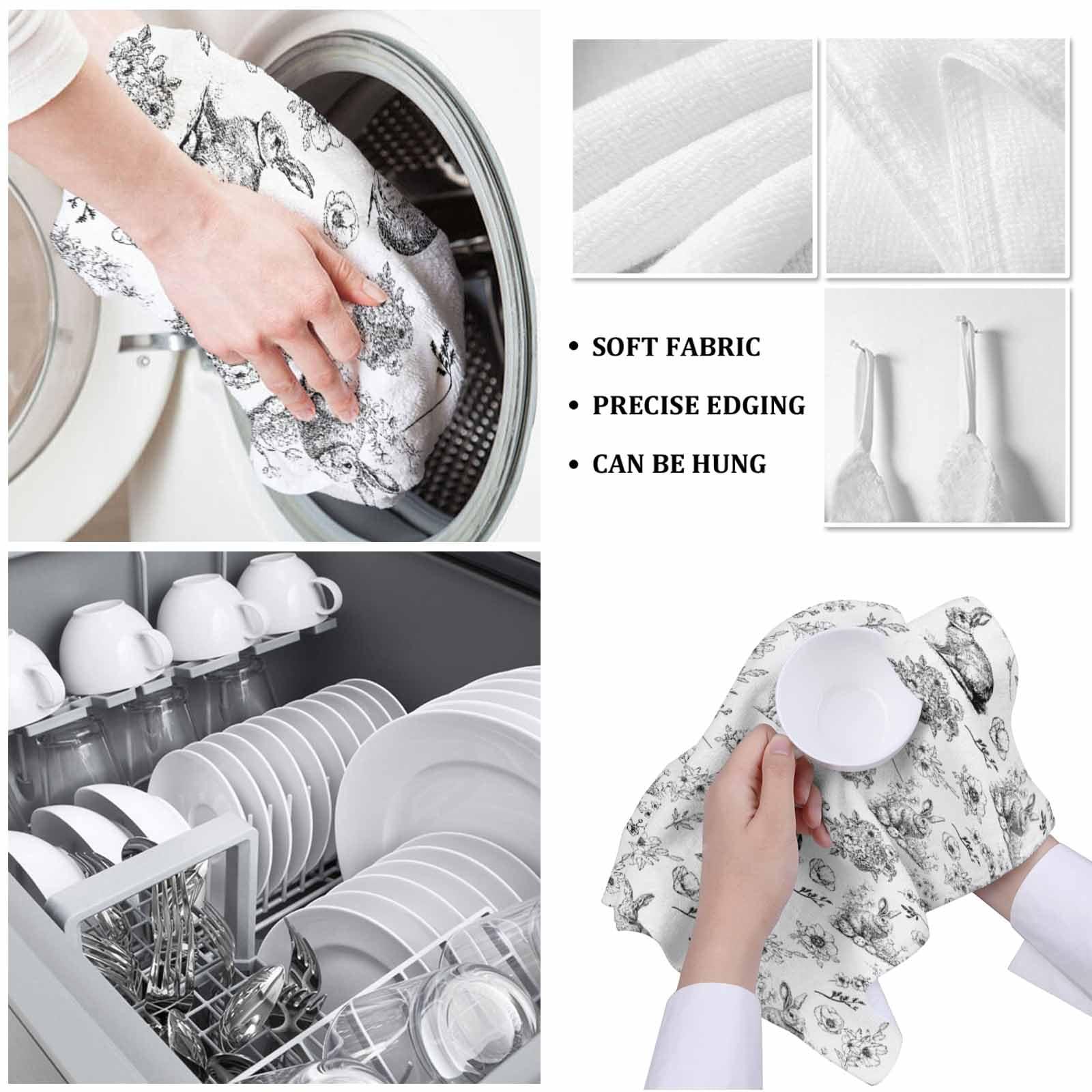 • SOFT FABRIC
• PRECISE EDGING
• CAN BE HUNG