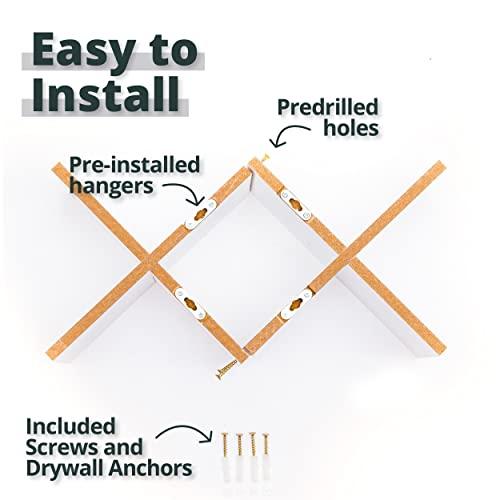 Easy to Install

Predrilled holes

Pre-installed hangers

Included Screws and Drywall Anchors