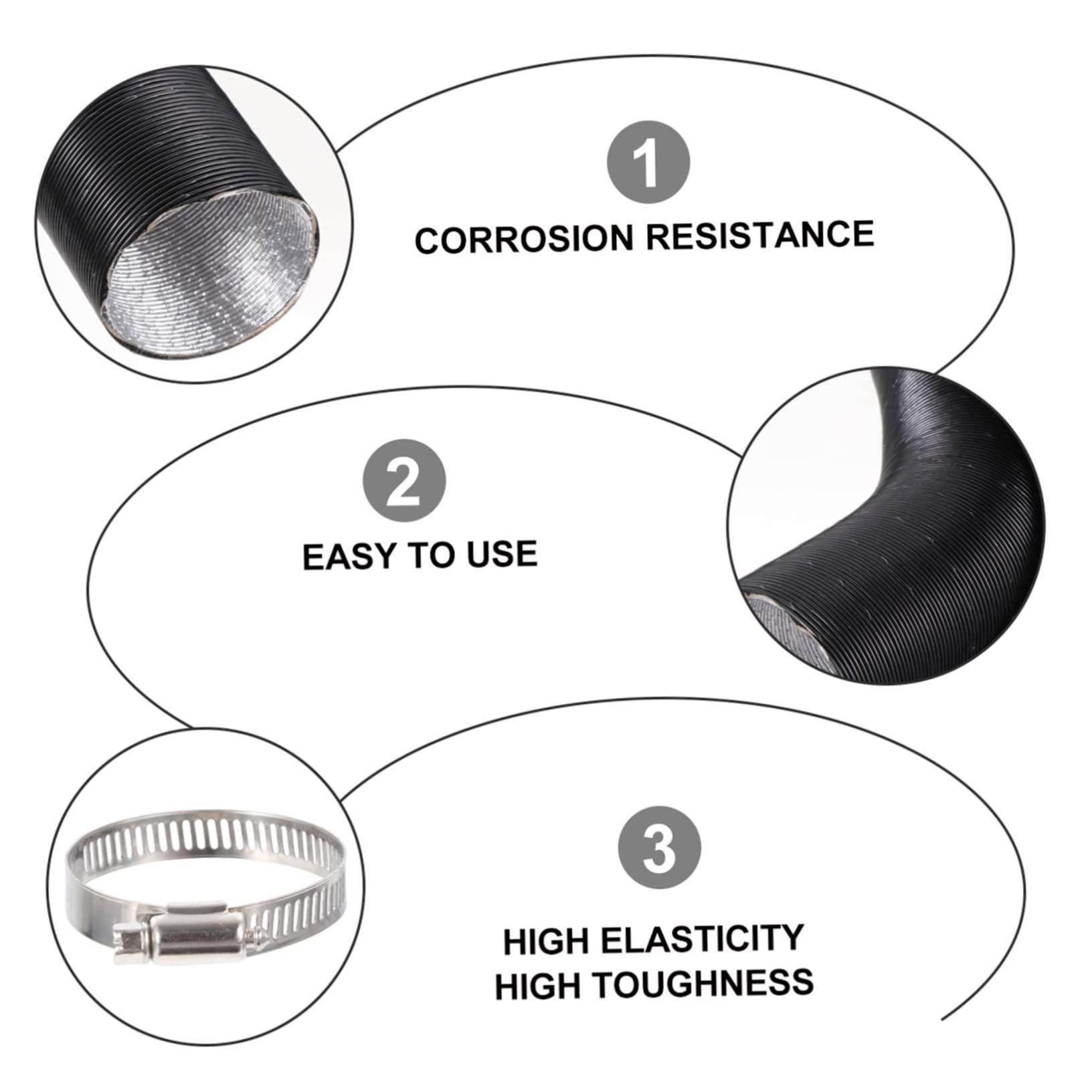 1

CORROSION RESISTANCE

2

EASY TO USE

3

HIGH ELASTICITY
HIGH TOUGHNESS