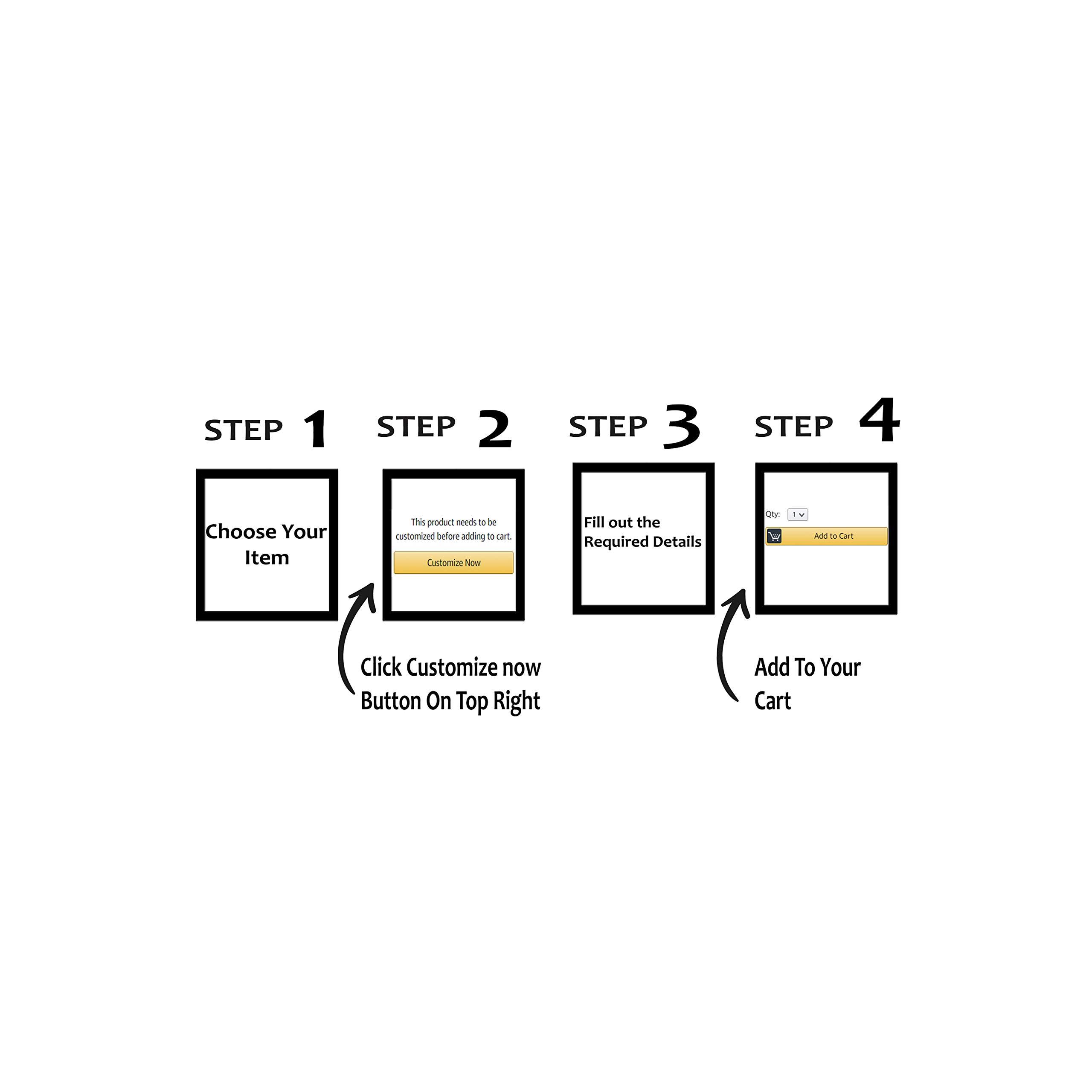 STEP 1

Choose Your Item

STEP 2

This product needs to be customized before adding to cart.

Customize Now

Click Customize now Button On Top Right

STEP 3

Fill out the Required Details

STEP 4

Qty: 1

Add to Cart

Add To Your Cart