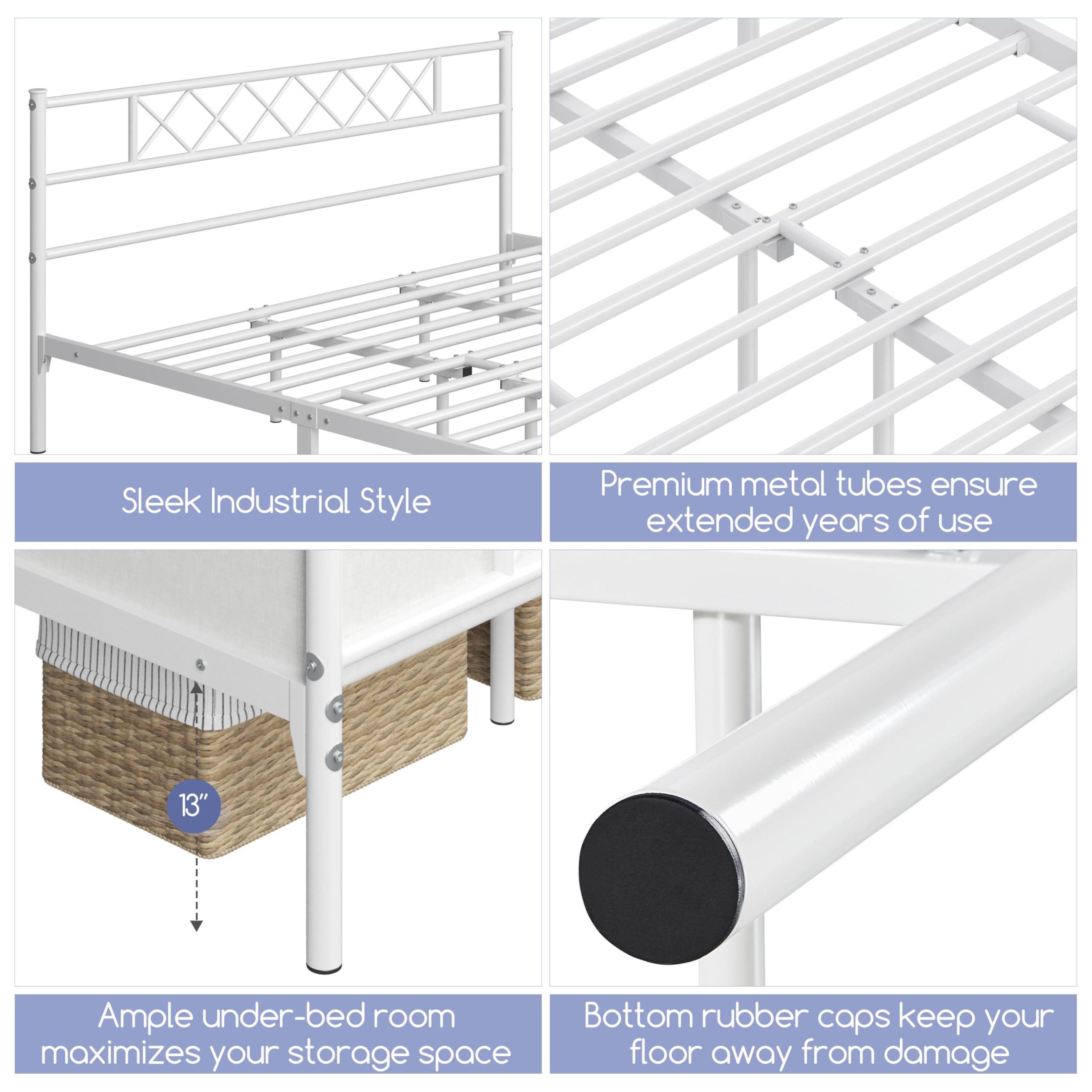 Sleek Industrial Style

Premium metal tubes ensure extended years of use

13"

Ample under-bed room maximizes your storage space

Bottom rubber caps keep your floor away from damage