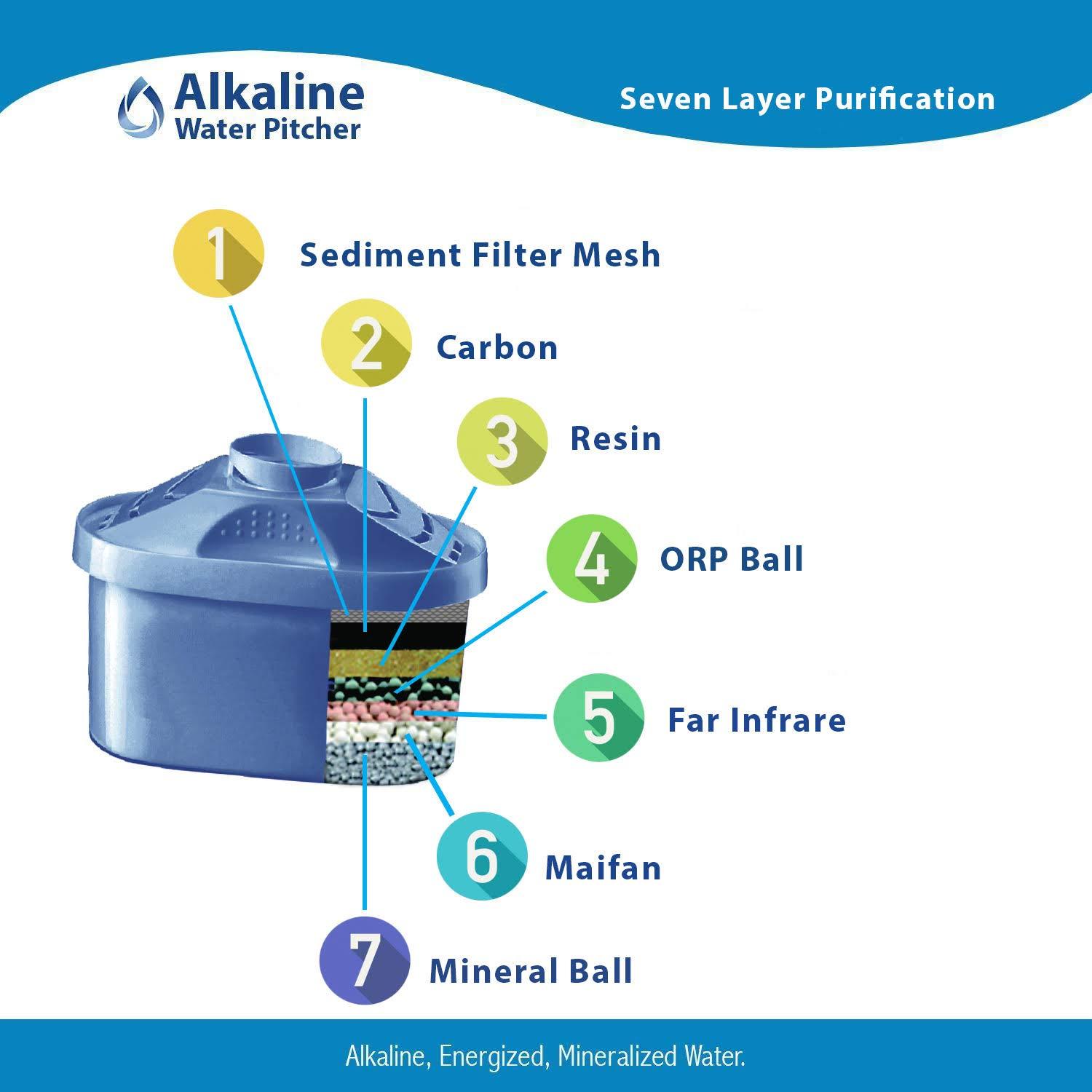 Alkaline
Water Pitcher

Seven Layer Purification

1 Sediment Filter Mesh

2 Carbon

3 Resin

4 ORP Ball

5 Far Infrare

6 Maifan

7 Mineral Ball

Alkaline, Energized, Mineralized Water.