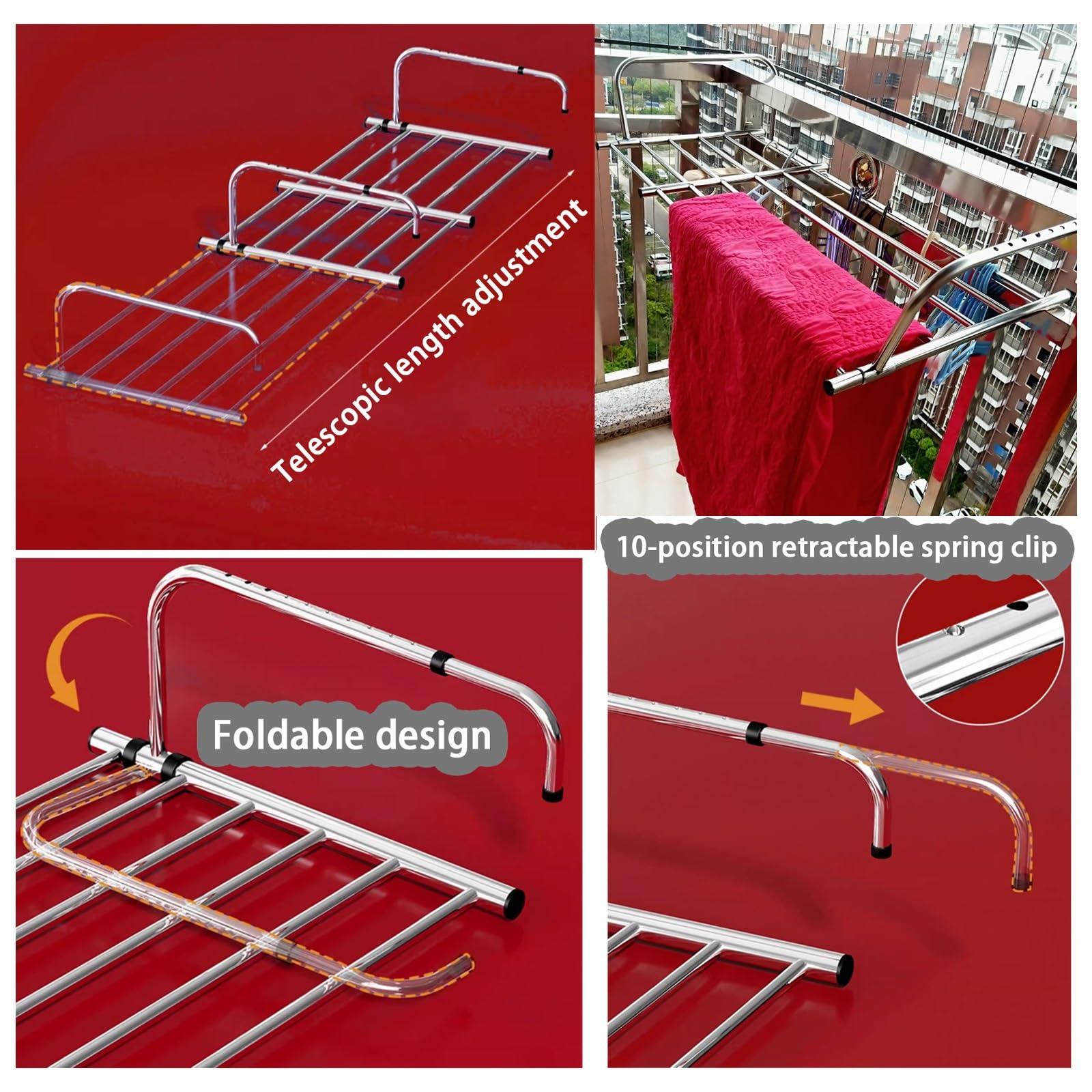 Telescopic length adjustment

10-position retractable spring clip

Foldable design