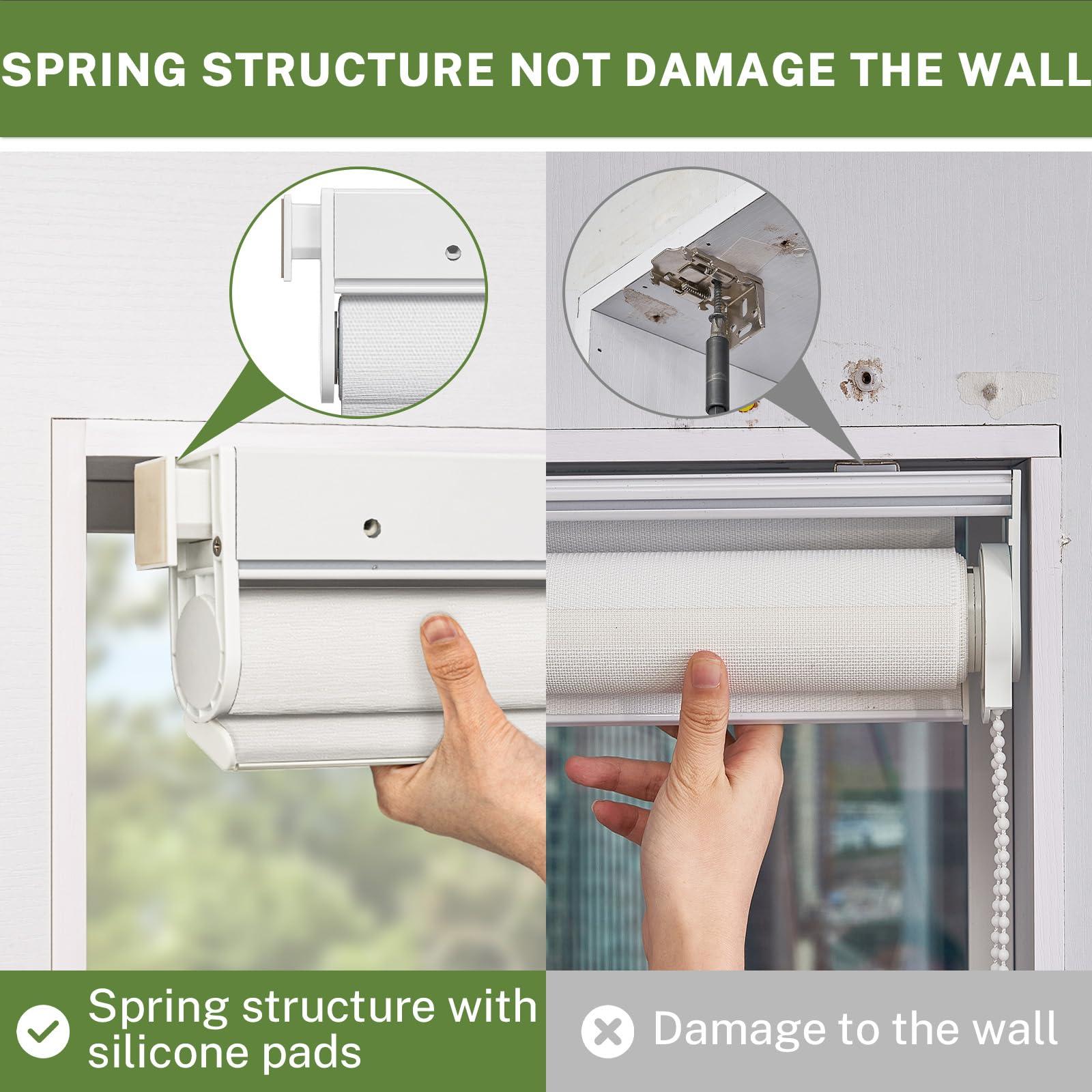 SPRING STRUCTURE NOT DAMAGE THE WALL

Spring structure with silicone pads

Damage to the wall