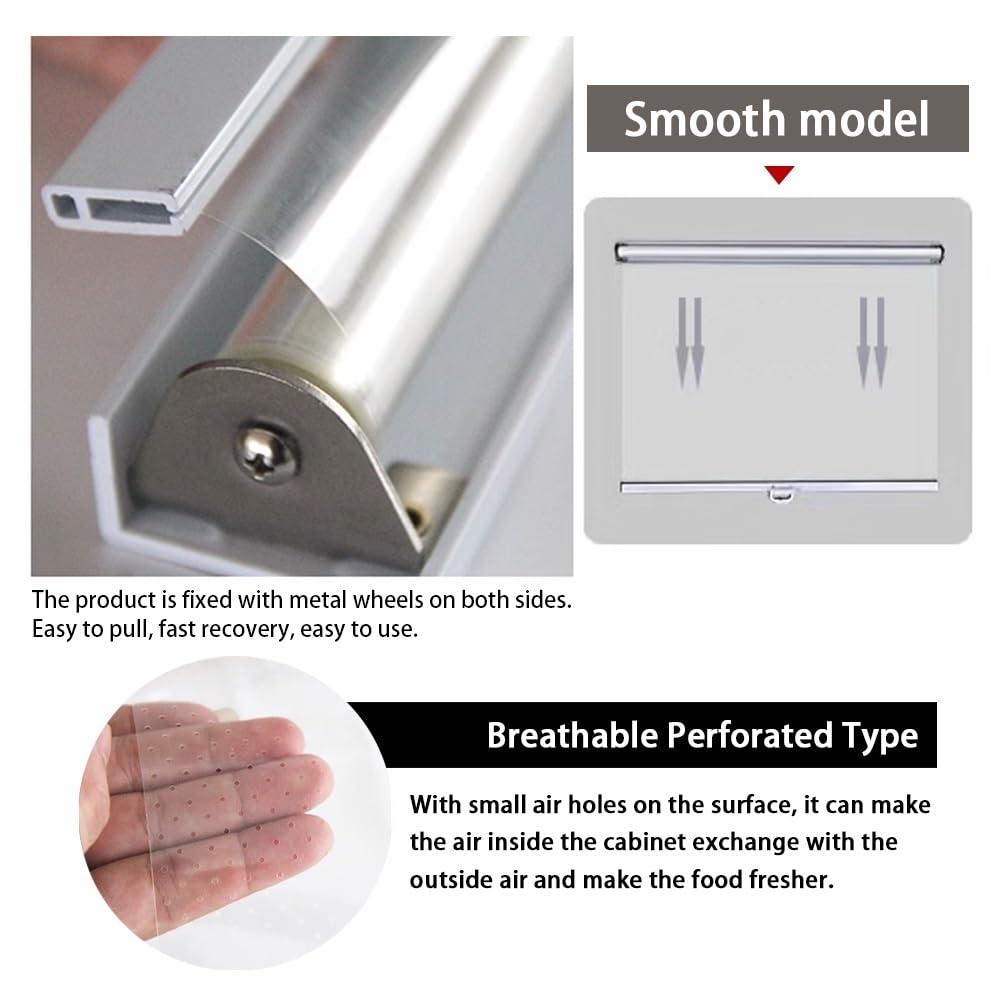 Smooth model

The product is fixed with metal wheels on both sides.
Easy to pull, fast recovery, easy to use.

Breathable Perforated Type

With small air holes on the surface, it can make the air inside the cabinet exchange with the outside air and make the food fresher.