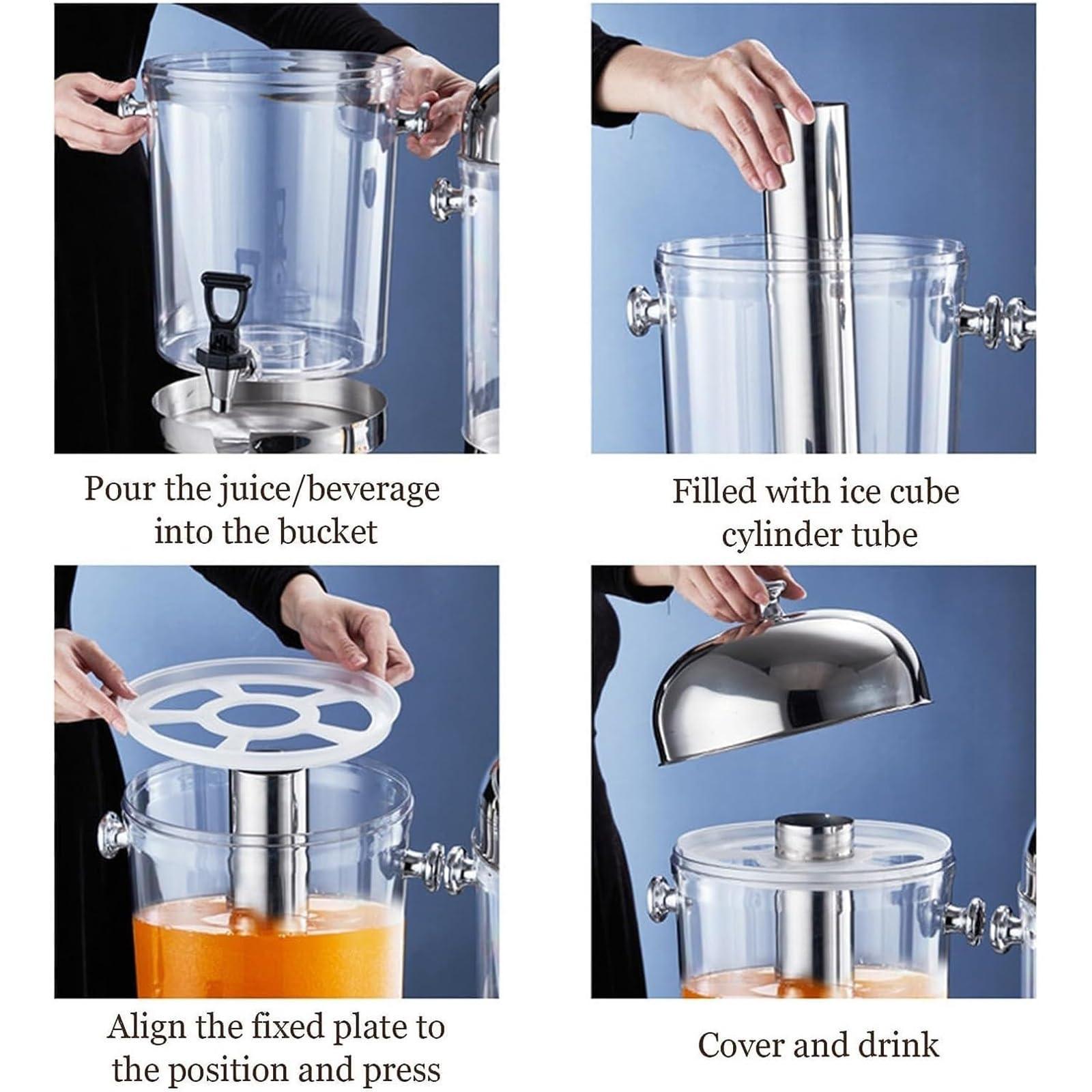 Pour the juice/beverage into the bucket

Filled with ice cube cylinder tube

Align the fixed plate to the position and press

Cover and drink