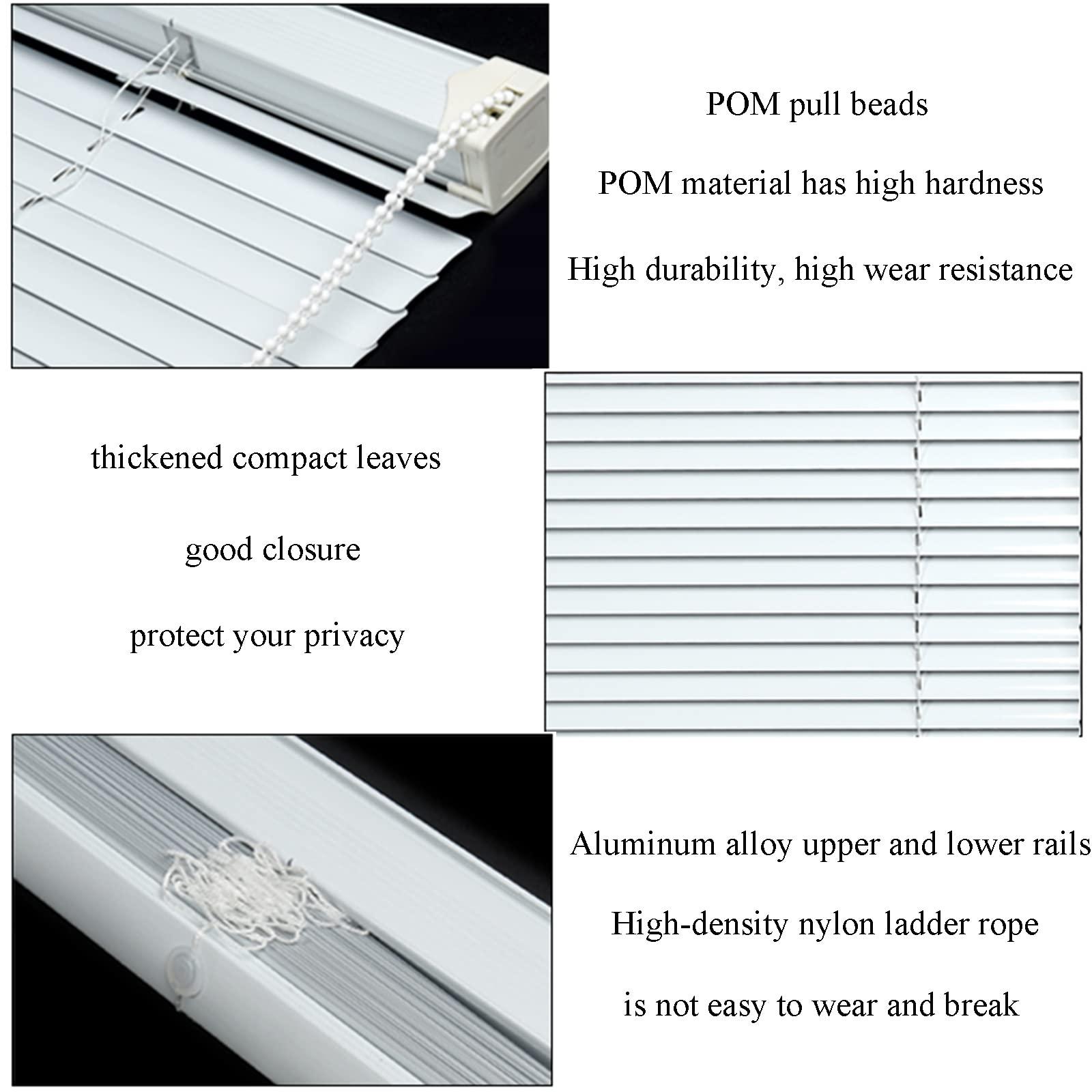 POM pull beads

POM material has high hardness

High durability, high wear resistance

thickened compact leaves

good closure

protect your privacy

Aluminum alloy upper and lower rails

High-density nylon ladder rope

is not easy to wear and break