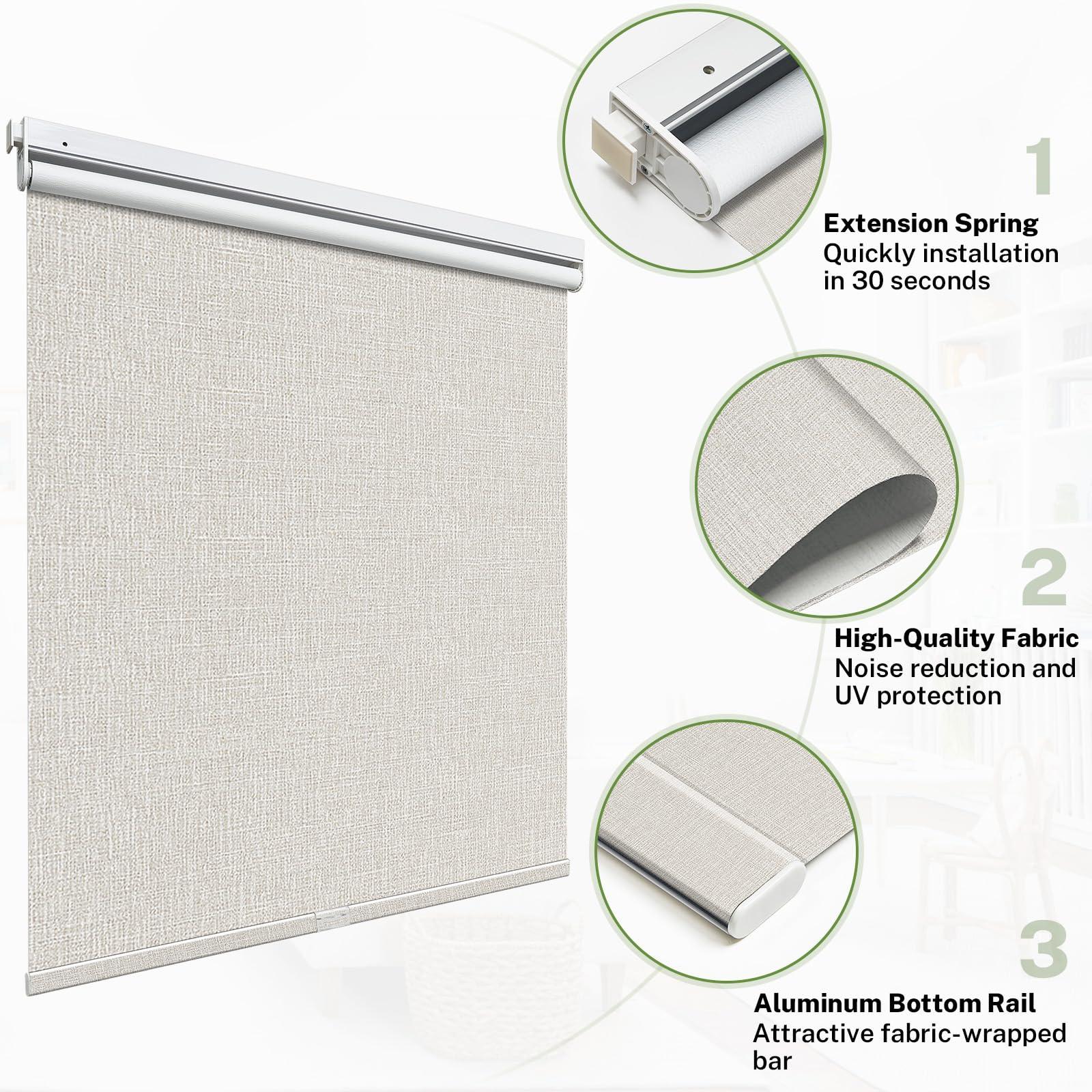 1

Extension Spring
Quickly installation in 30 seconds

2

High-Quality Fabric
Noise reduction and UV protection

3

Aluminum Bottom Rail
Attractive fabric-wrapped bar