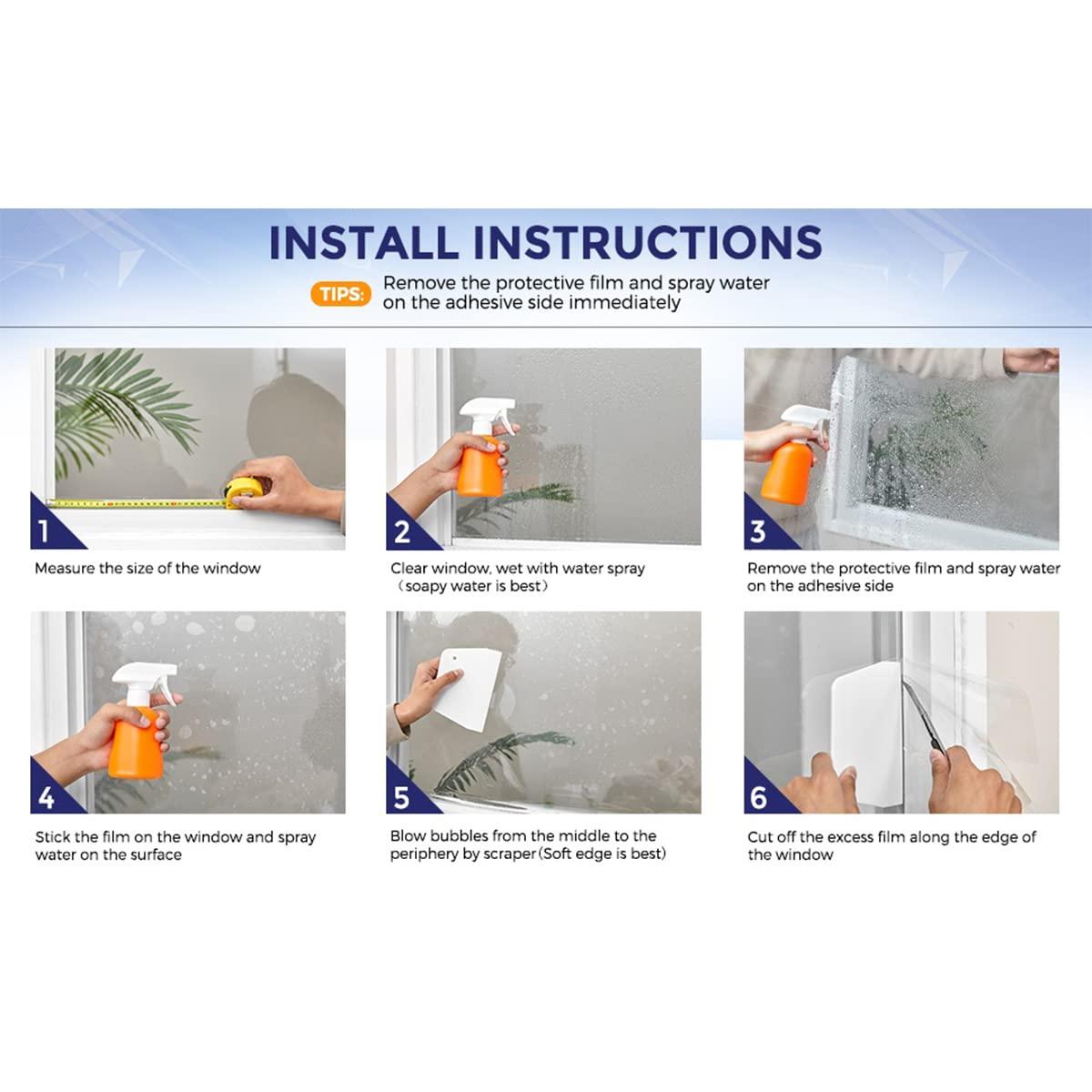 INSTALL INSTRUCTIONS

TIPS: Remove the protective film and spray water on the adhesive side immediately

1

Measure the size of the window

2

Clear window, wet with water spray （soapy water is best）

3

Remove the protective film and spray water on the adhesive side

4

Stick the film on the window and spray water on the surface

5

Blow bubbles from the middle to the periphery by scraper(Soft edge is best)

6

Cut off the excess film along the edge of the window