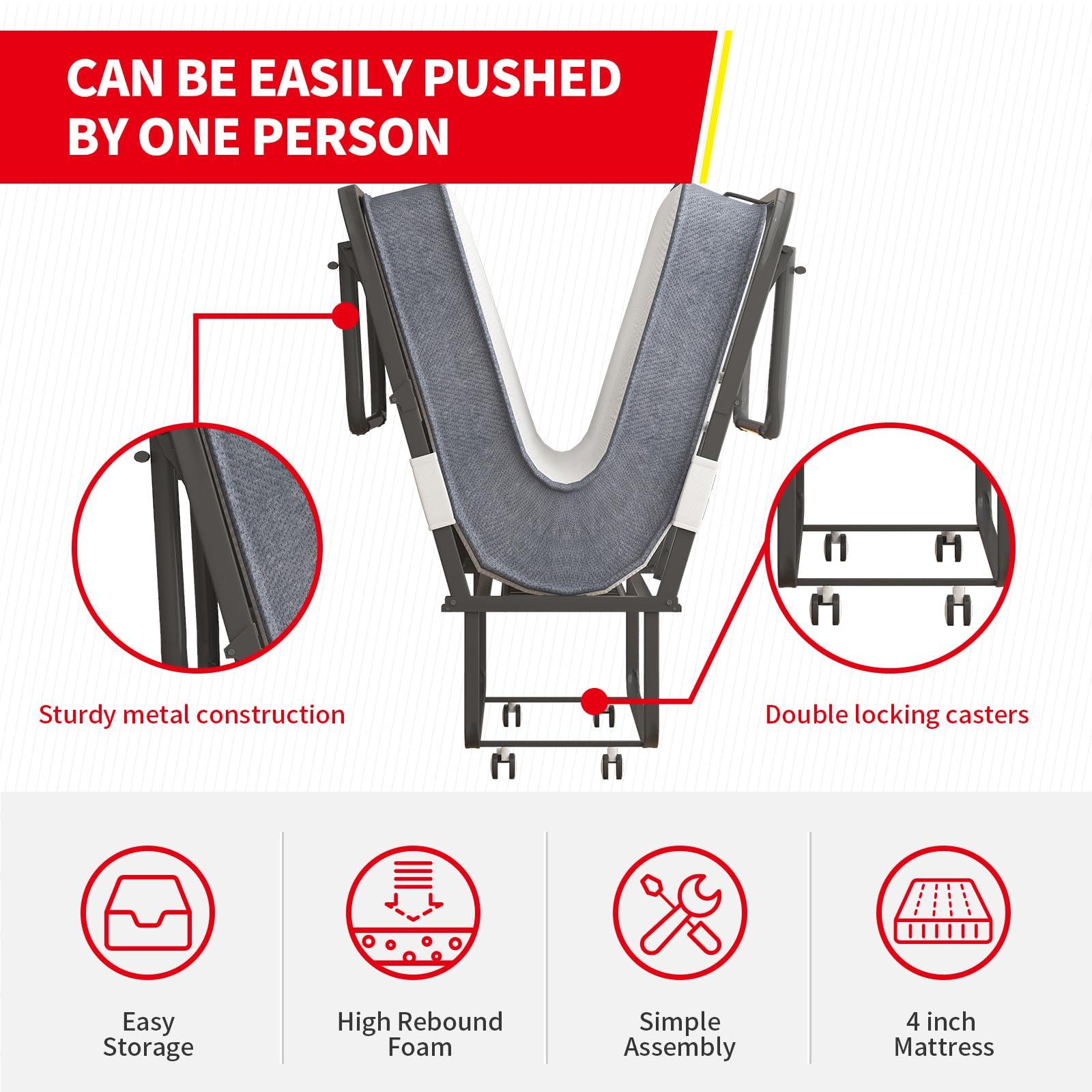 CAN BE EASILY PUSHED BY ONE PERSON

Sturdy metal construction

Double locking casters

Easy Storage

High Rebound Foam

Simple Assembly

4 inch Mattress