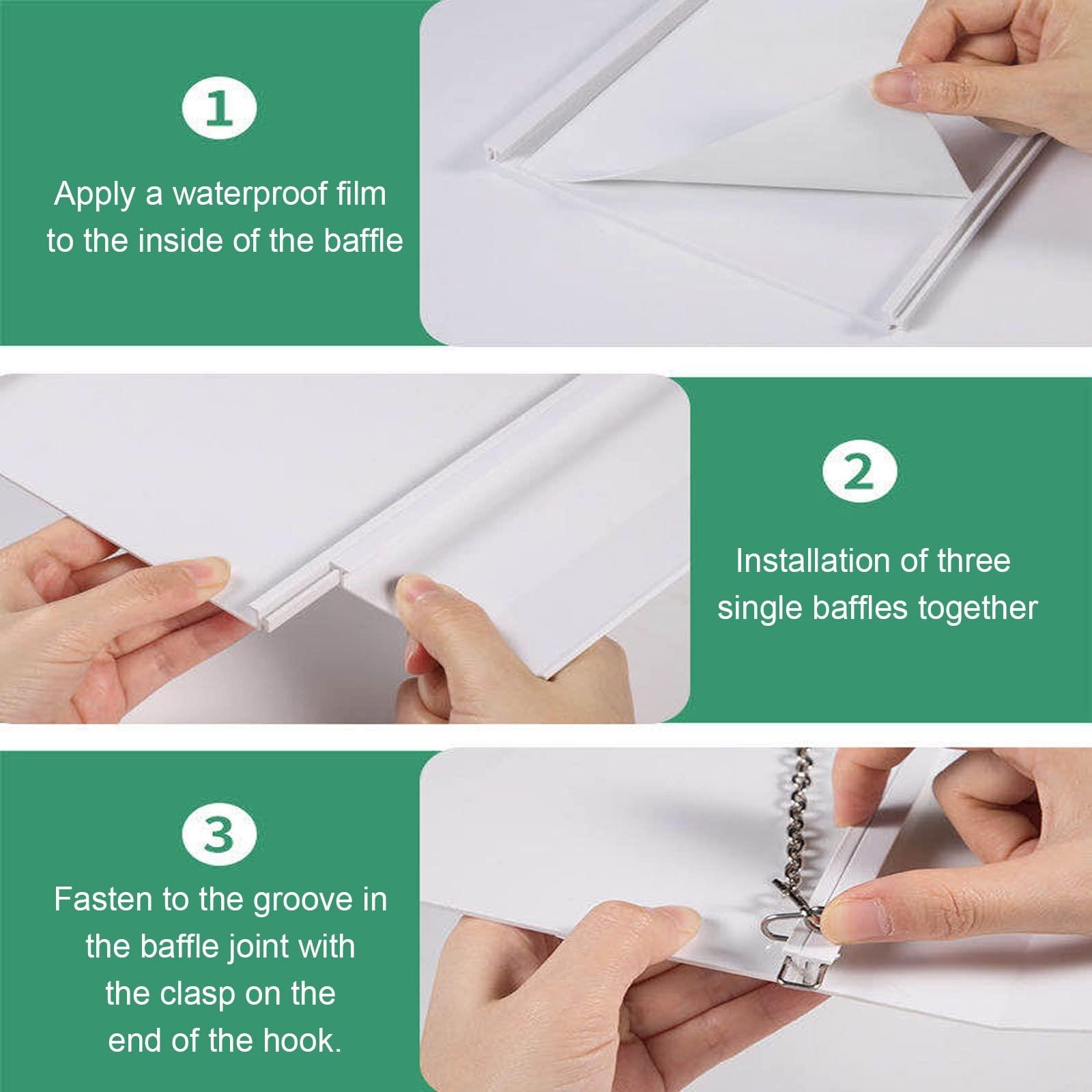 1

Apply a waterproof film to the inside of the baffle

2

Installation of three single baffles together

3

Fasten to the groove in the baffle joint with the clasp on the end of the hook.