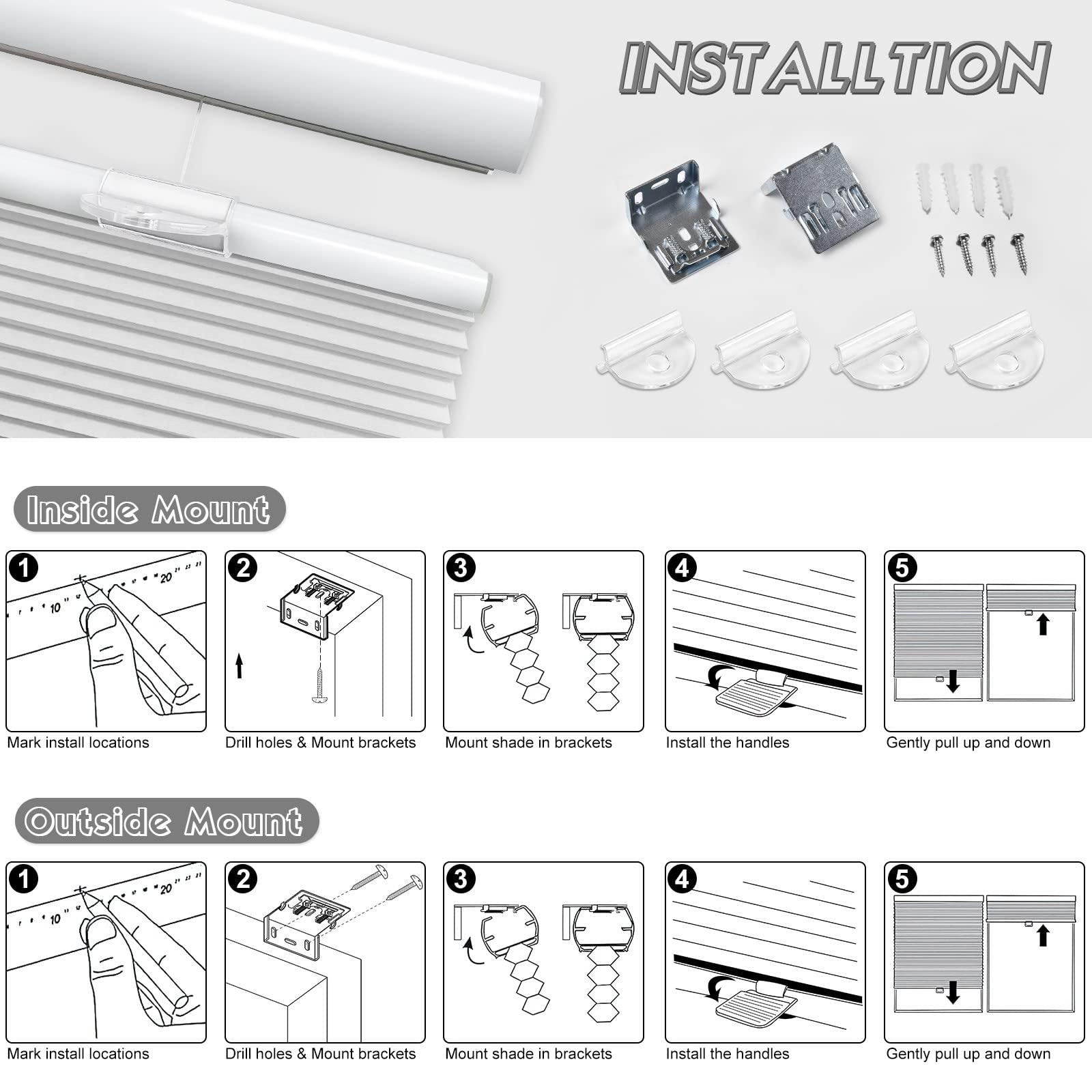 INSTALLTION

Inside Mount

1
10 20
Mark install locations

2
Drill holes & Mount brackets

3
Mount shade in brackets

4
Install the handles

5
Gently pull up and down

Outside Mount

1
10 20
Mark install locations

2
Drill holes & Mount brackets

3
Mount shade in brackets

4
Install the handles

5
Gently pull up and down