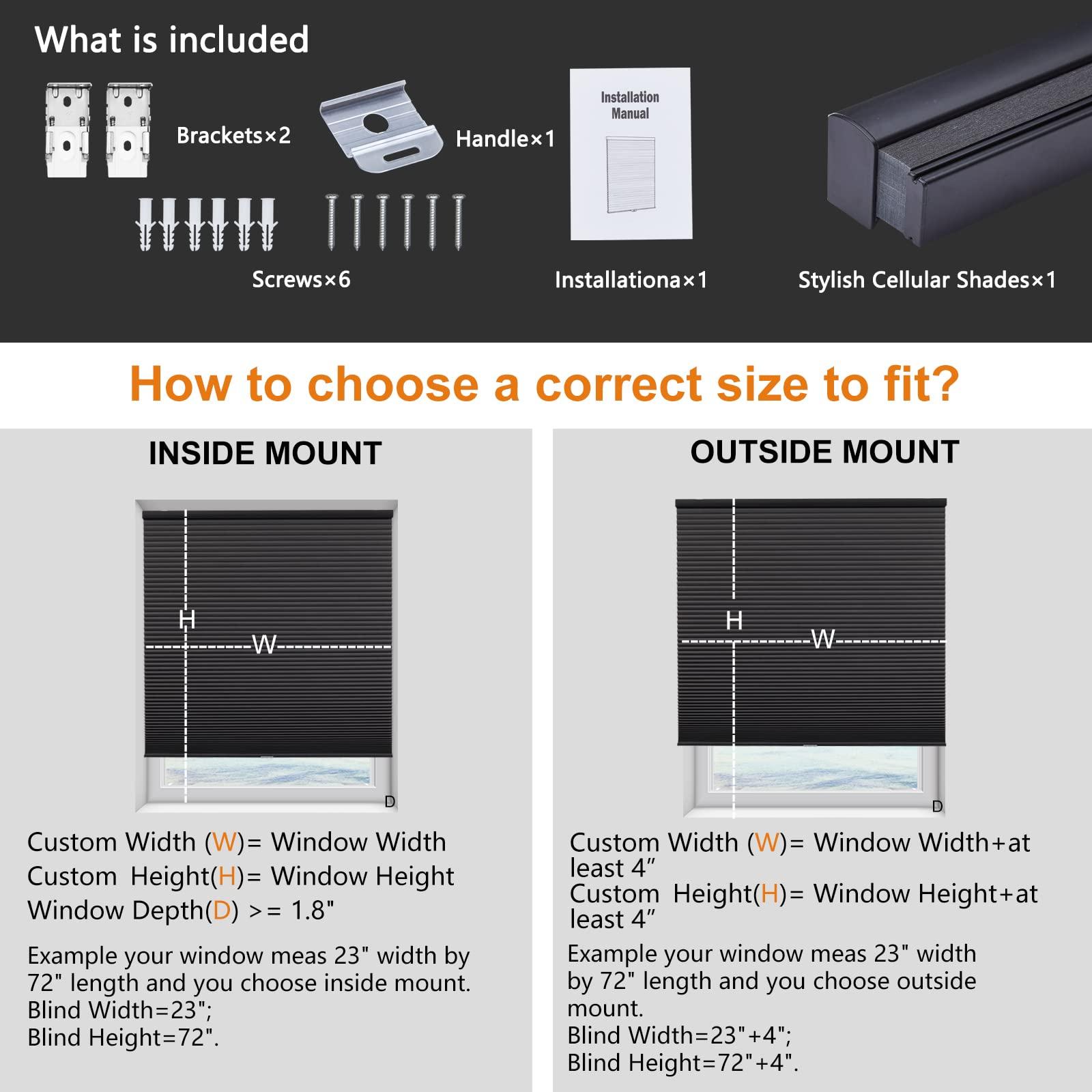 What is included

Brackets×2

Handle×1

Installation Manual

Screws×6

Installationa×1

Stylish Cellular Shades×1

How to choose a correct size to fit?

INSIDE MOUNT

H

W

D

Custom Width (W)= Window Width
Custom Height(H)= Window Height
Window Depth(D) >= 1.8"

Example your window meas 23" width by 72" length and you choose inside mount.
Blind Width=23";
Blind Height=72".

OUTSIDE MOUNT

H

W

D

Custom Width (W)= Window Width+at least 4″
Custom Height(H)= Window Height+at least 4″

Example your window meas 23" width by 72" length and you choose outside mount.
Blind Width=23"+4";
Blind Height=72"+4".