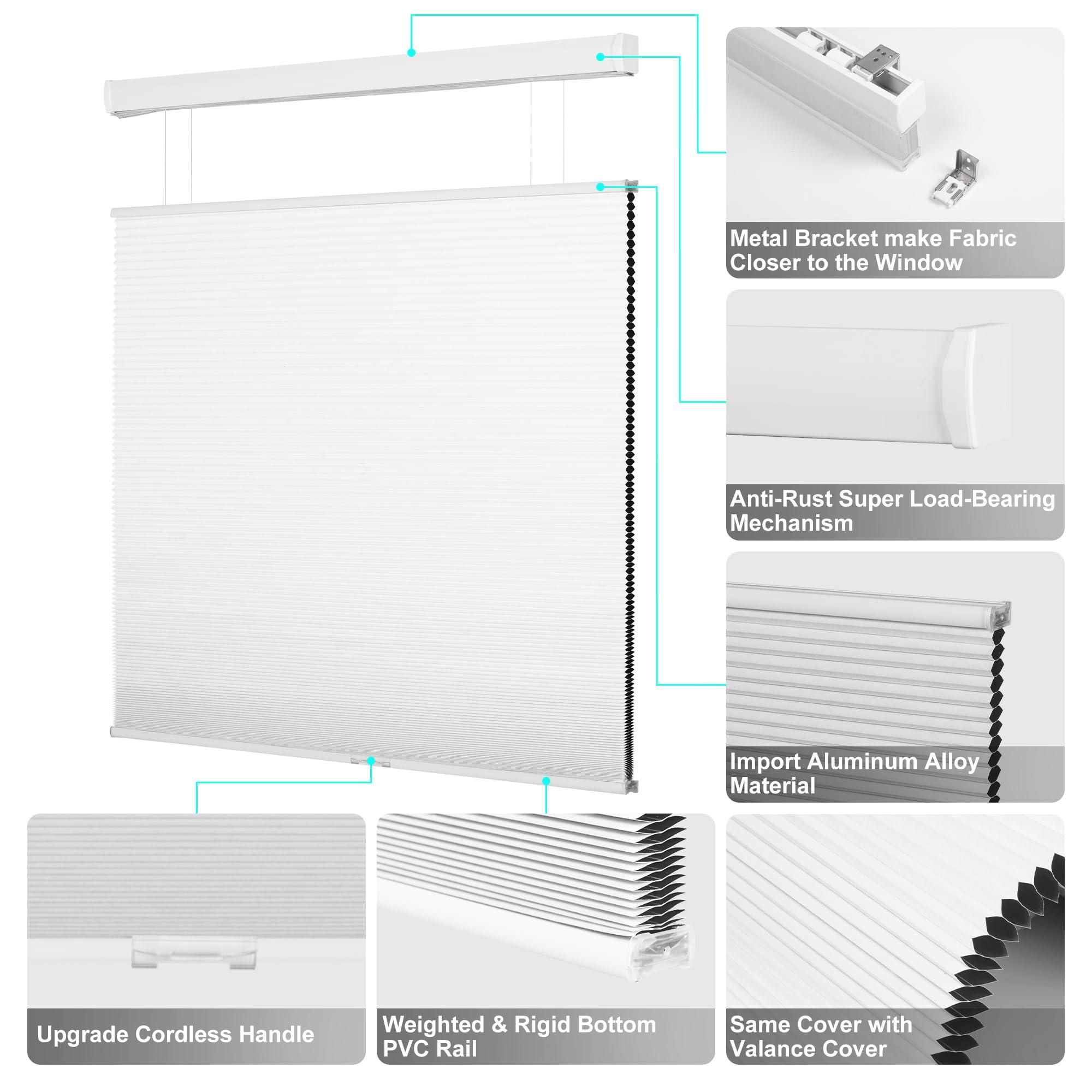 Metal Bracket make Fabric Closer to the Window

Anti-Rust Super Load-Bearing Mechanism

Import Aluminum Alloy Material

Upgrade Cordless Handle

Weighted & Rigid Bottom PVC Rail

Same Cover with Valance Cover