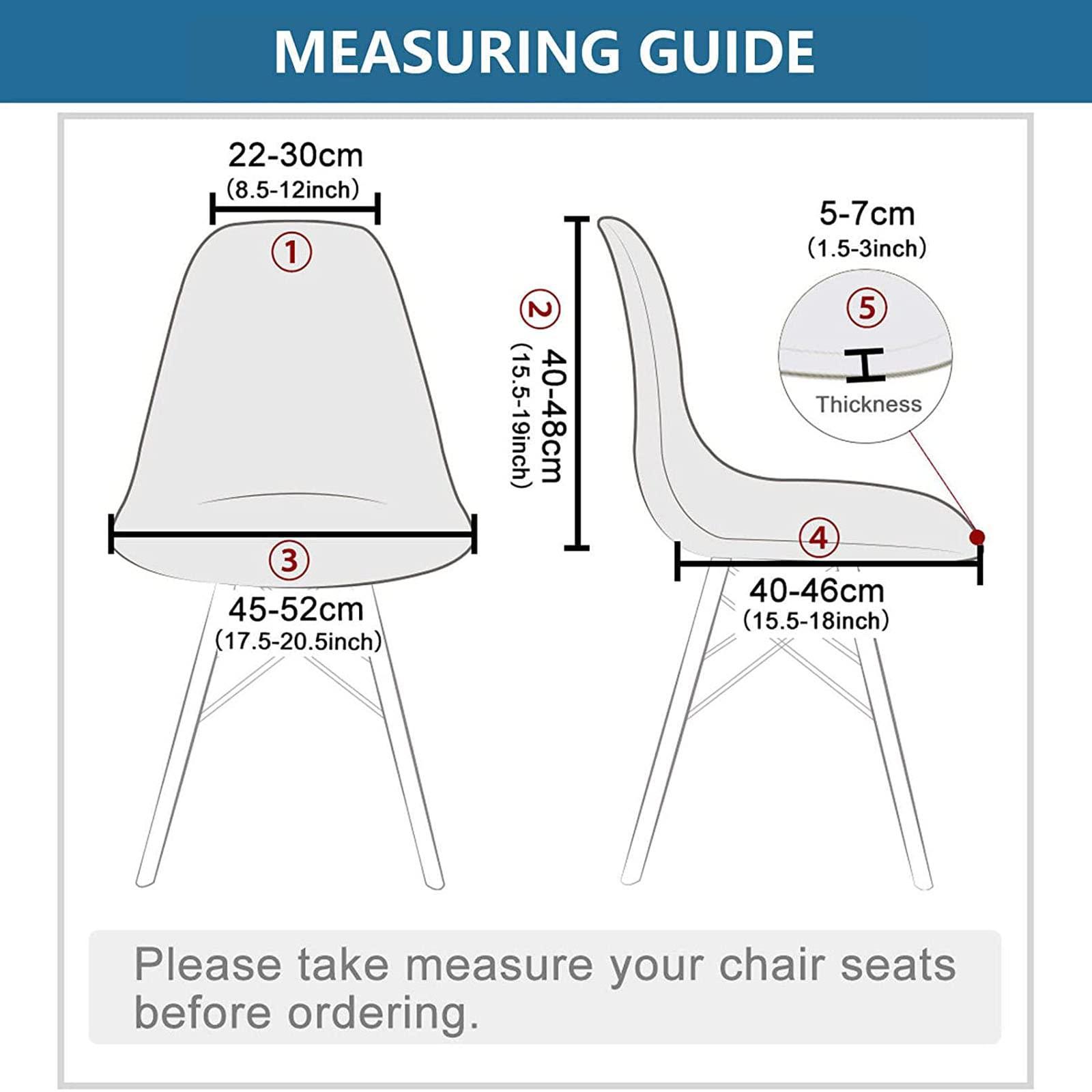 MEASURING GUIDE

22-30cm
(8.5-12inch)

①

③

45-52cm
(17.5-20.5inch)

②
40-48cm
(15.5-19inch)

5-7cm
(1.5-3inch)

⑤

Thickness

④

40-46cm
(15.5-18inch)

Please take measure your chair seats before ordering.