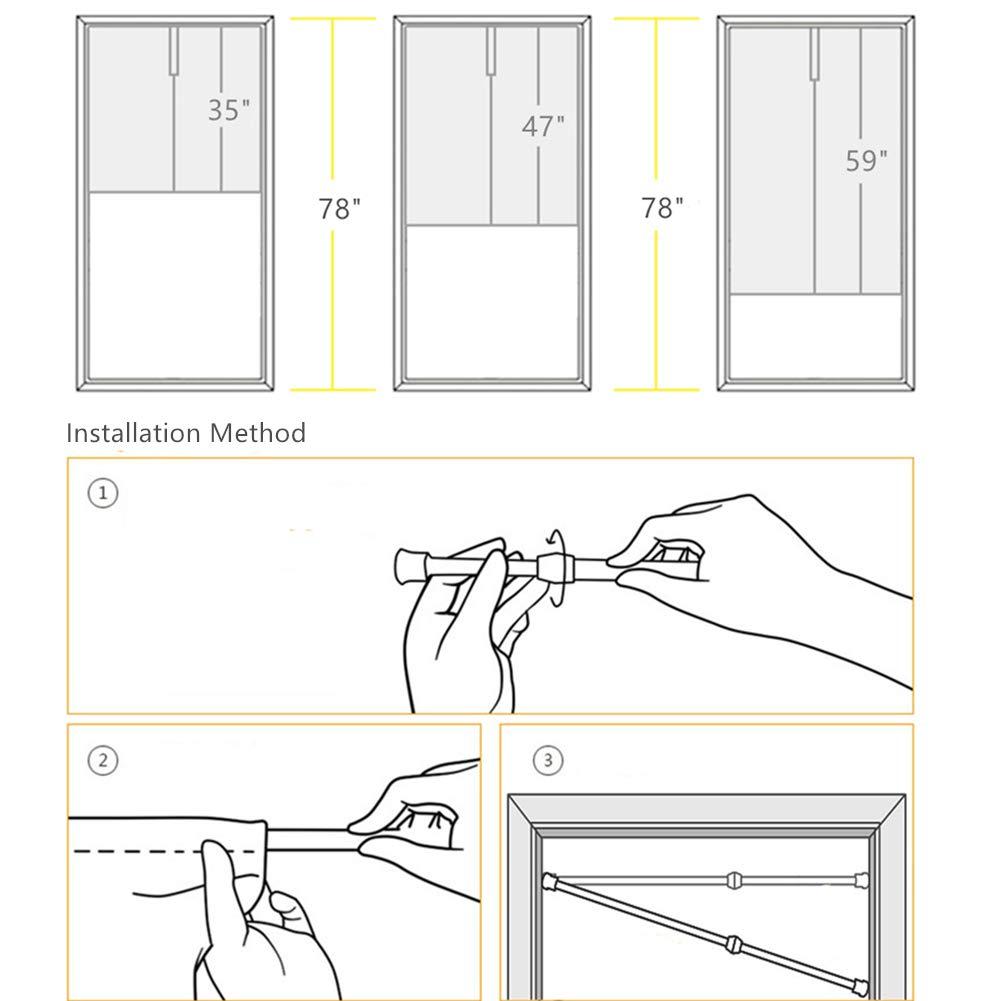 35"

78"

47"

78"

59"

Installation Method

①

②

③