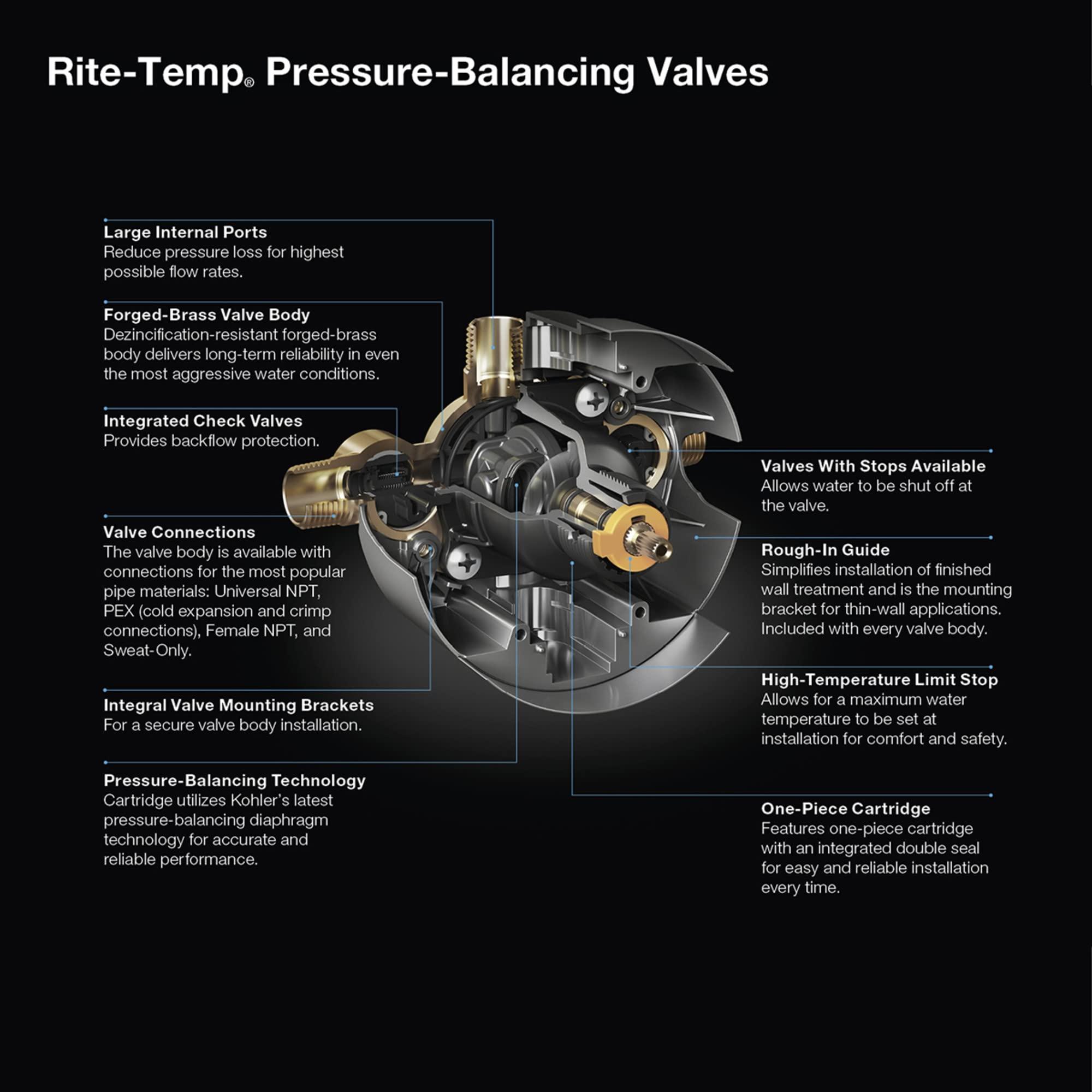 Rite-Temp® Pressure-Balancing Valves

Large Internal Ports
Reduce pressure loss for highest possible flow rates.

Forged-Brass Valve Body
Dezincification-resistant forged-brass body delivers long-term reliability in even the most aggressive water conditions.

Integrated Check Valves
Provides backflow protection.

Valve Connections
The valve body is available with connections for the most popular pipe materials: Universal NPT, PEX (cold expansion and crimp connections), Female NPT, and Sweat-Only.

Integral Valve Mounting Brackets
For a secure valve body installation.

Pressure-Balancing Technology
Cartridge utilizes Kohler's latest pressure-balancing diaphragm technology for accurate and reliable performance.

Valves With Stops Available
Allows water to be shut off at the valve.

Rough-In Guide
Simplifies installation of finished wall treatment and is the mounting bracket for thin-wall applications. Included with every valve body.

High-Temperature Limit Stop
Allows for a maximum water temperature to be set at installation for comfort and safety.

One-Piece Cartridge
Features one-piece cartridge with an integrated double seal for easy and reliable installation every time.