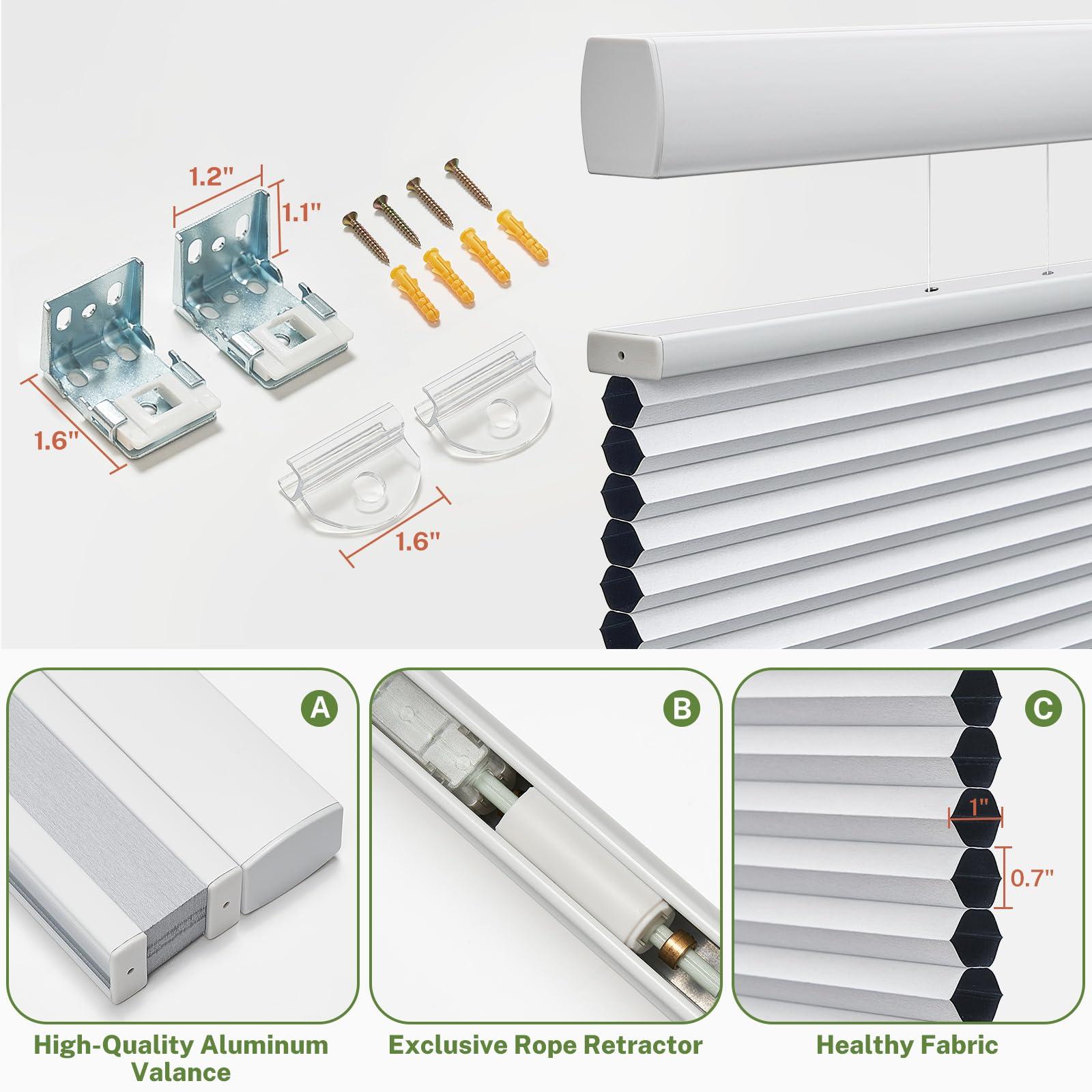 1.2"

1.1"

1.6"

1.6"

A

B

C

1"

0.7"

High-Quality Aluminum Valance

Exclusive Rope Retractor

Healthy Fabric