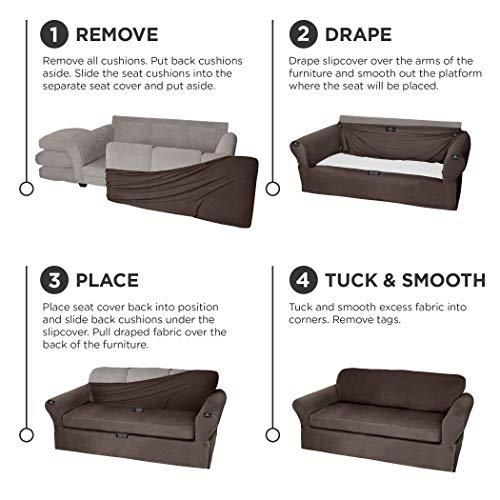 1 REMOVE

Remove all cushions. Put back cushions aside. Slide the seat cushions into the separate seat cover and put aside.

2 DRAPE

Drape slipcover over the arms of the furniture and smooth out the platform where the seat will be placed.

3 PLACE

Place seat cover back into position and slide back cushions under the slipcover. Pull draped fabric over the back of the furniture.

4 TUCK & SMOOTH

Tuck and smooth excess fabric into corners. Remove tags.